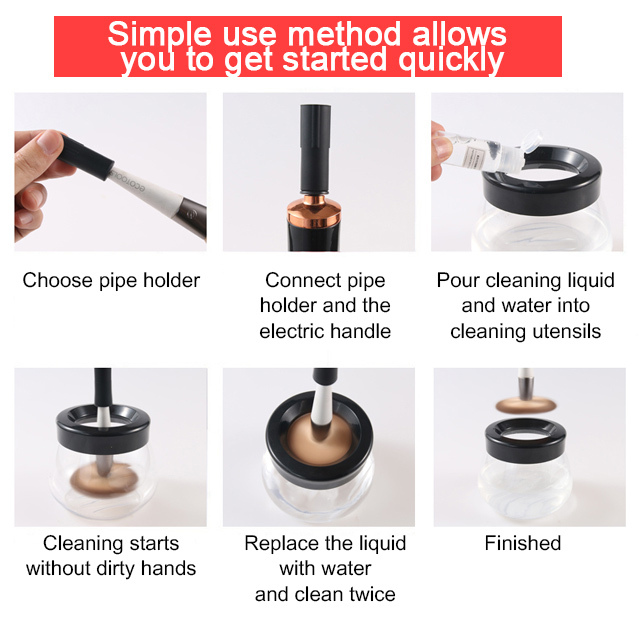 Simple use method allows you to get started quickly

ecotools

Choose pipe holder

Connect pipe holder and the electric handle

Pour cleaning liquid and water into cleaning utensils

Cleaning starts without dirty hands

Replace the liquid with water and clean twice

Finished