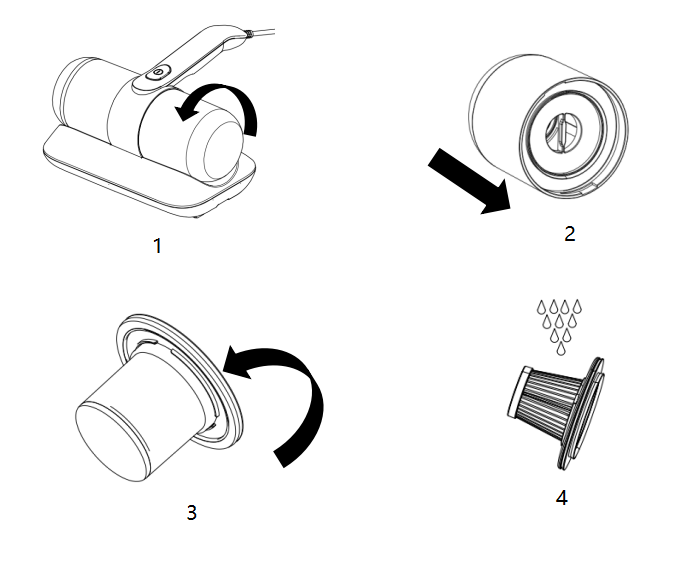 1

2

3

4