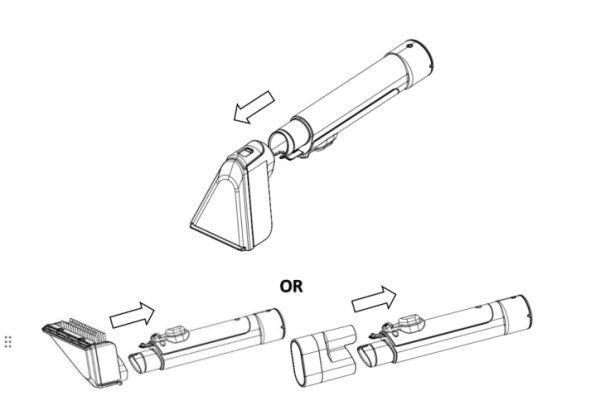 OR