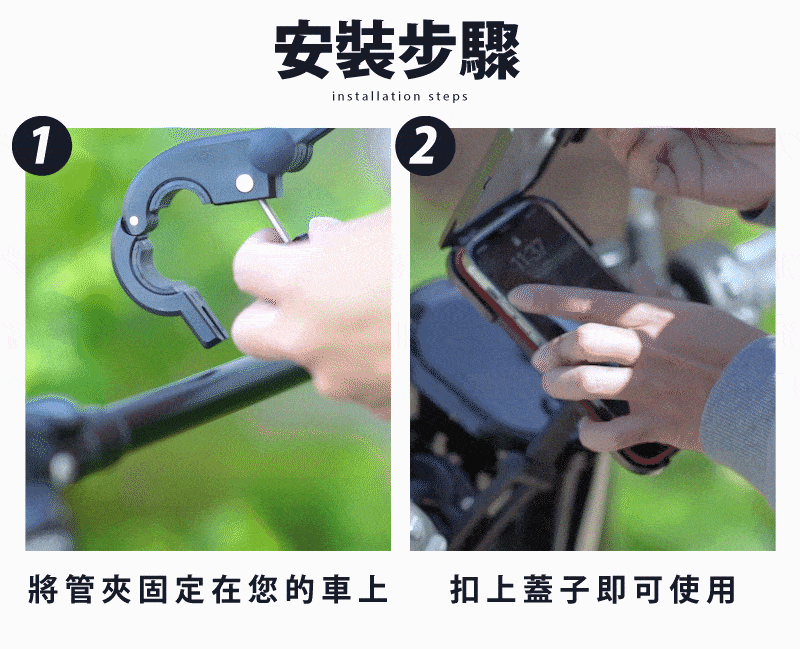 安裝步驟
installation steps

1

2

將管夾固定在您的車上

扣上蓋子即可使用