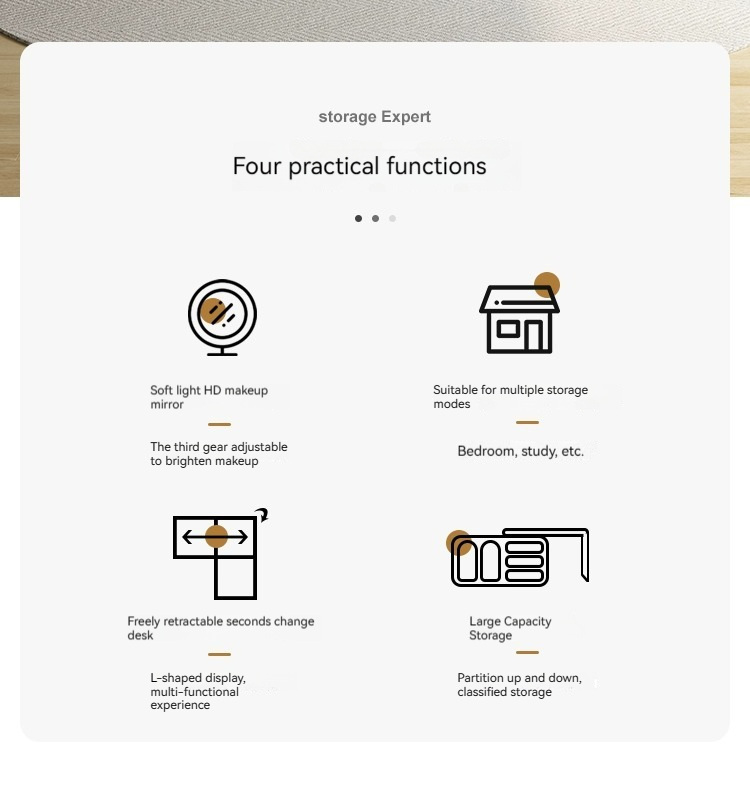 storage Expert

Four practical functions

Soft light HD makeup mirror

The third gear adjustable to brighten makeup

Suitable for multiple storage modes

Bedroom, study, etc.

Freely retractable seconds change desk

L-shaped display, multi-functional experience

Large Capacity Storage

Partition up and down, classified storage