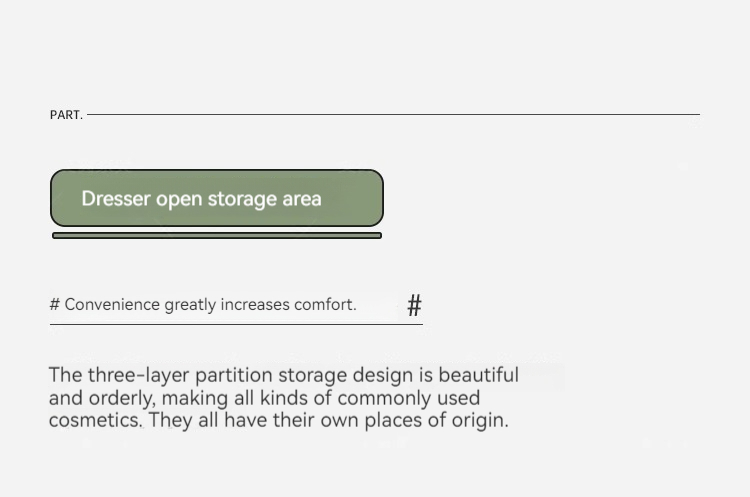 PART.

Dresser open storage area

# Convenience greatly increases comfort. #

The three-layer partition storage design is beautiful and orderly, making all kinds of commonly used cosmetics. They all have their own places of origin.