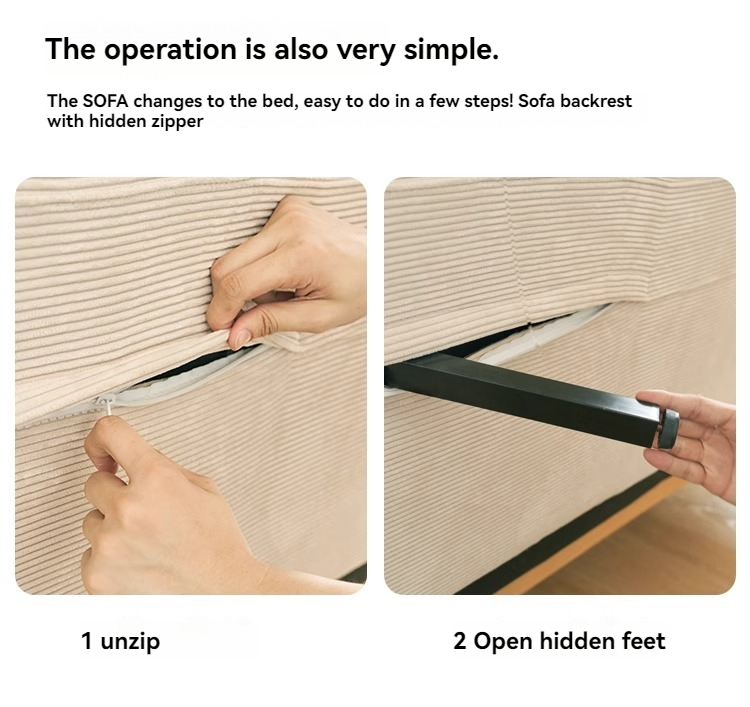 The operation is also very simple.

The SOFA changes to the bed, easy to do in a few steps! Sofa backrest with hidden zipper

1 unzip

2 Open hidden feet