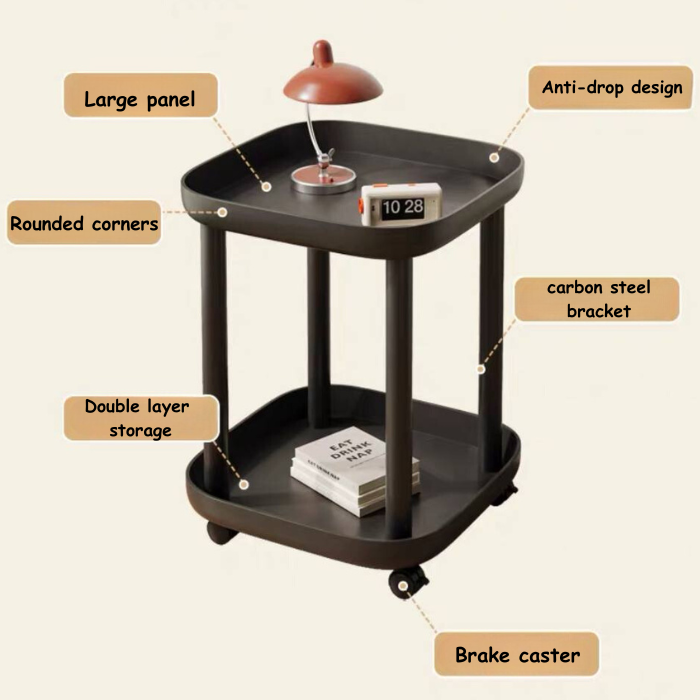 Large panel

Anti-drop design

Rounded corners

10 28

carbon steel bracket

Double layer storage

EAT DRINK NAP

Brake caster