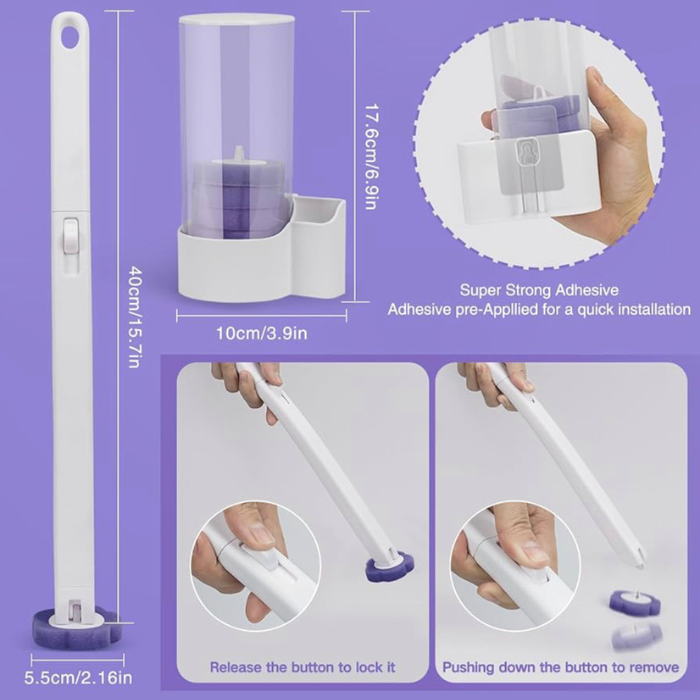 40cm/15.7in

17.6cm/6.9in

10cm/3.9in

Super Strong Adhesive
Adhesive pre-Appllied for a quick installation

5.5cm/2.16in

Release the button to lock it

Pushing down the button to remove