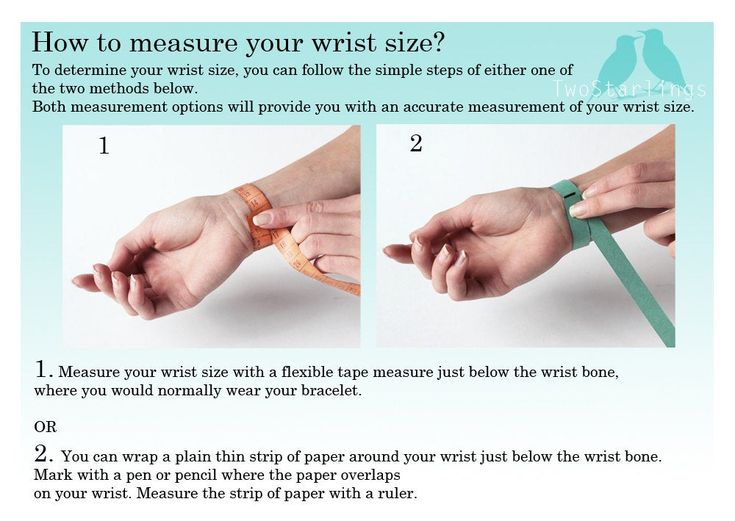 How to measure your wrist size?

To determine your wrist size, you can follow the simple steps of either one of the two methods below.
Both measurement options will provide you with an accurate measurement of your wrist size.

TwoStarlings

1

2

1. Measure your wrist size with a flexible tape measure just below the wrist bone, where you would normally wear your bracelet.

OR

2. You can wrap a plain thin strip of paper around your wrist just below the wrist bone. Mark with a pen or pencil where the paper overlaps on your wrist. Measure the strip of paper with a ruler.