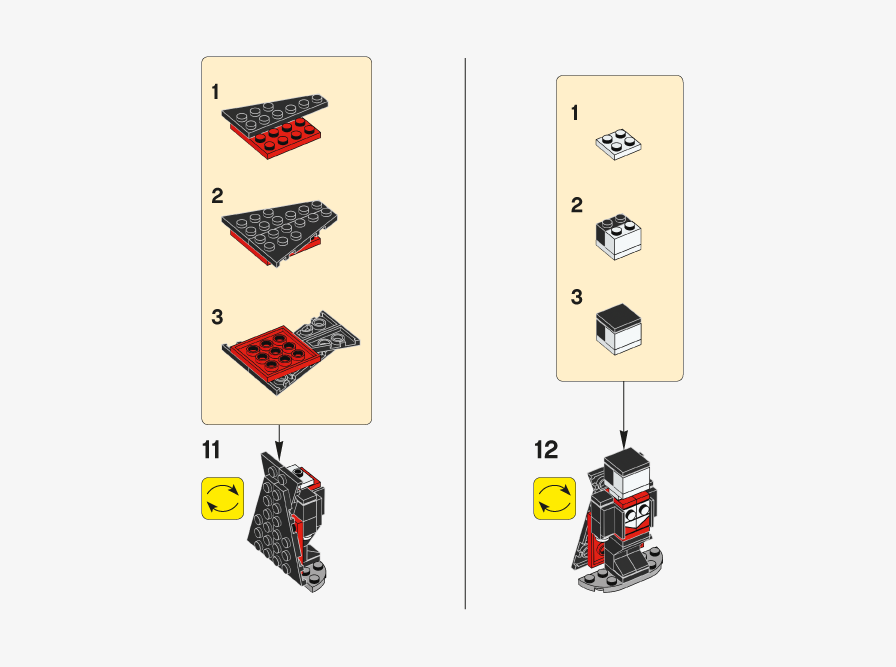 1

2

3

11

1

2

3

12