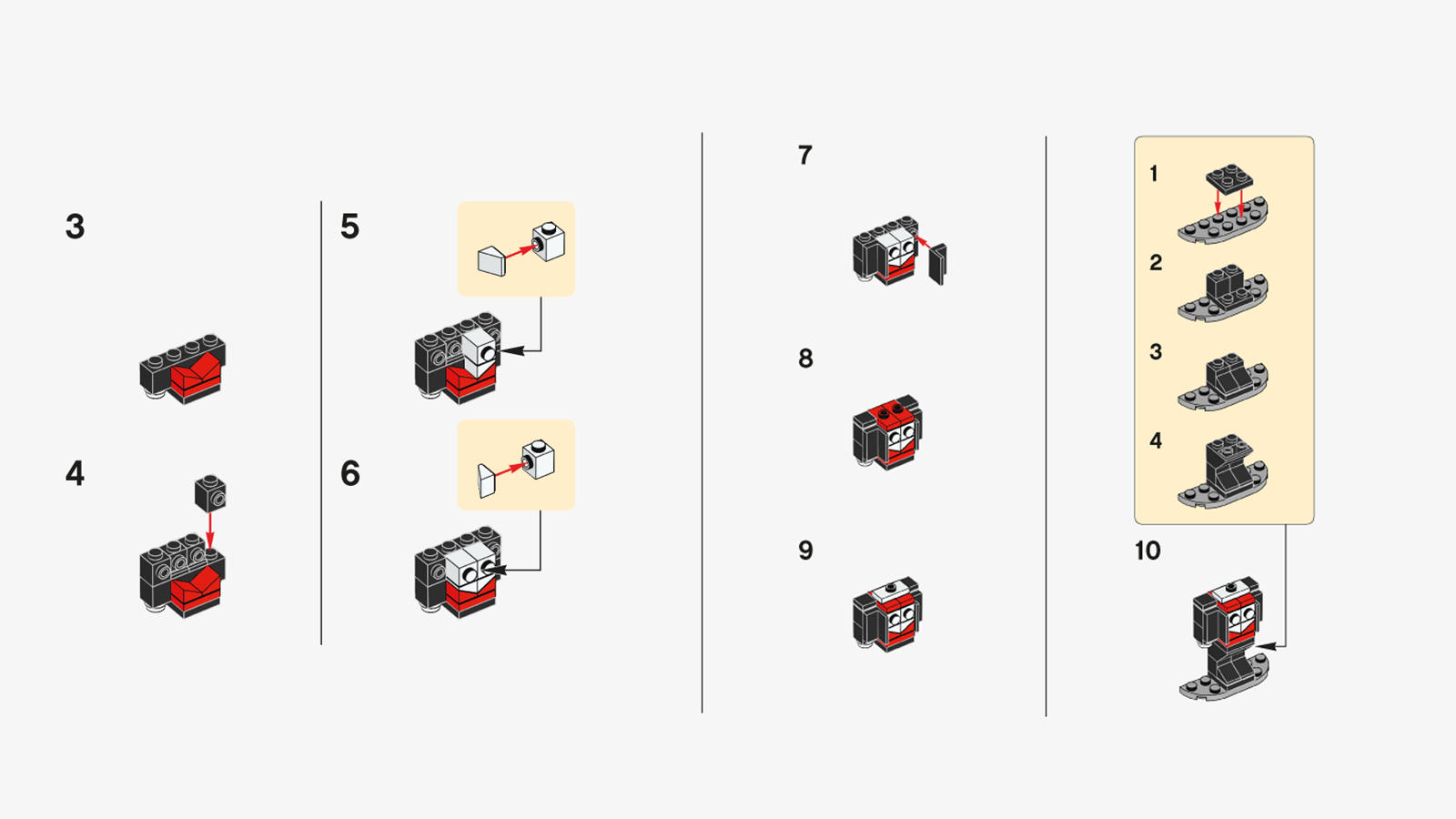 3

4

5

6

7

8

9

1

2

3

4

10