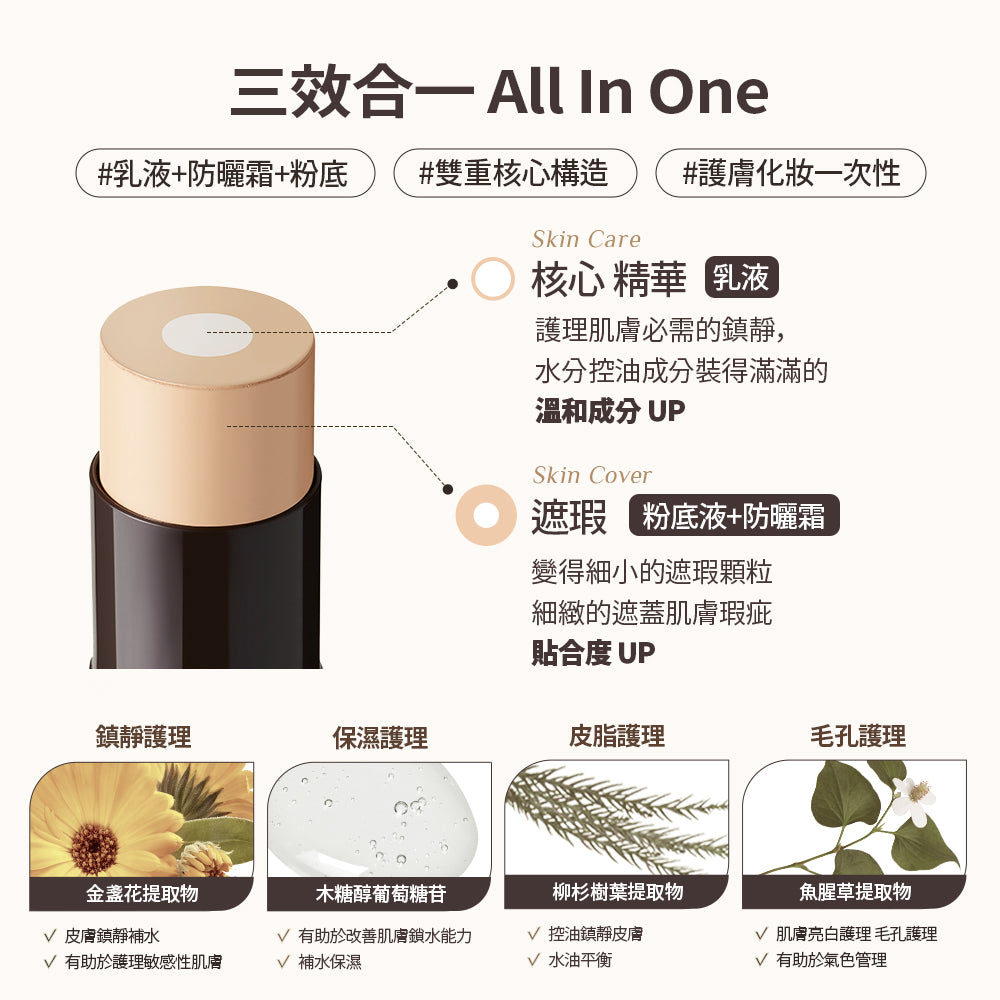 三效合一 All In One

#乳液+防曬霜+粉底

#雙重核心構造

#護膚化妝一次性

Skin Care

核心 精華 乳液

護理肌膚必需的鎮靜,
水分控油成分裝得滿滿的
溫和成分 UP

Skin Cover

遮瑕 粉底液+防曬霜

變得細小的遮瑕顆粒
細緻的遮蓋肌膚瑕疵
貼合度 UP

鎮靜護理

金盞花提取物

✓ 皮膚鎮靜補水
✓ 有助於護理敏感性肌膚

保濕護理

木糖醇葡萄糖苷

✓ 有助於改善肌膚鎖水能力
✓ 補水保濕

皮脂護理

柳杉樹葉提取物

✓ 控油鎮靜皮膚
✓ 水油平衡

毛孔護理

魚腥草提取物

✓ 肌膚亮白護理 毛孔護理
✓ 有助於氣色管理