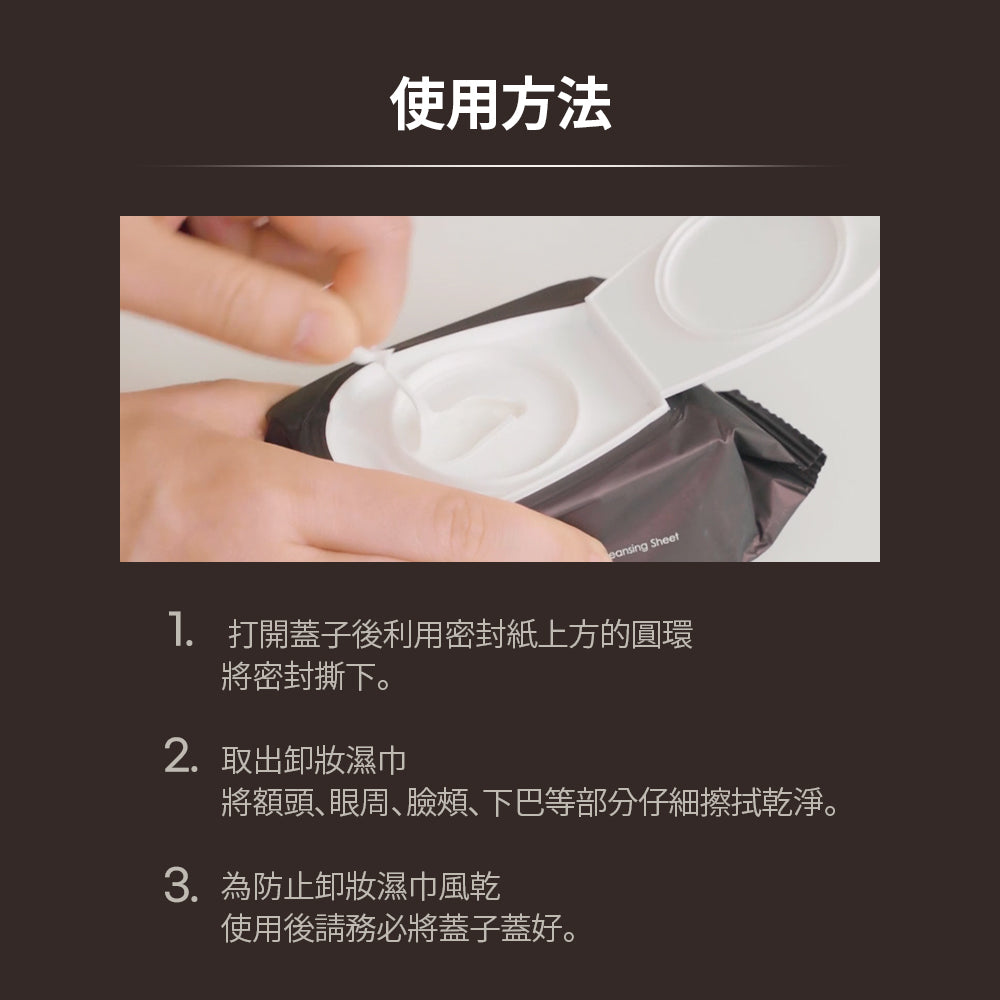 使用方法

eansing Sheet

1. 打開蓋子後利用密封紙上方的圓環
將密封撕下。

2. 取出卸妝濕巾
將額頭、眼周、臉頰、下巴等部分仔細擦拭乾淨。

3. 為防止卸妝濕巾風乾
使用後請務必將蓋子蓋好。