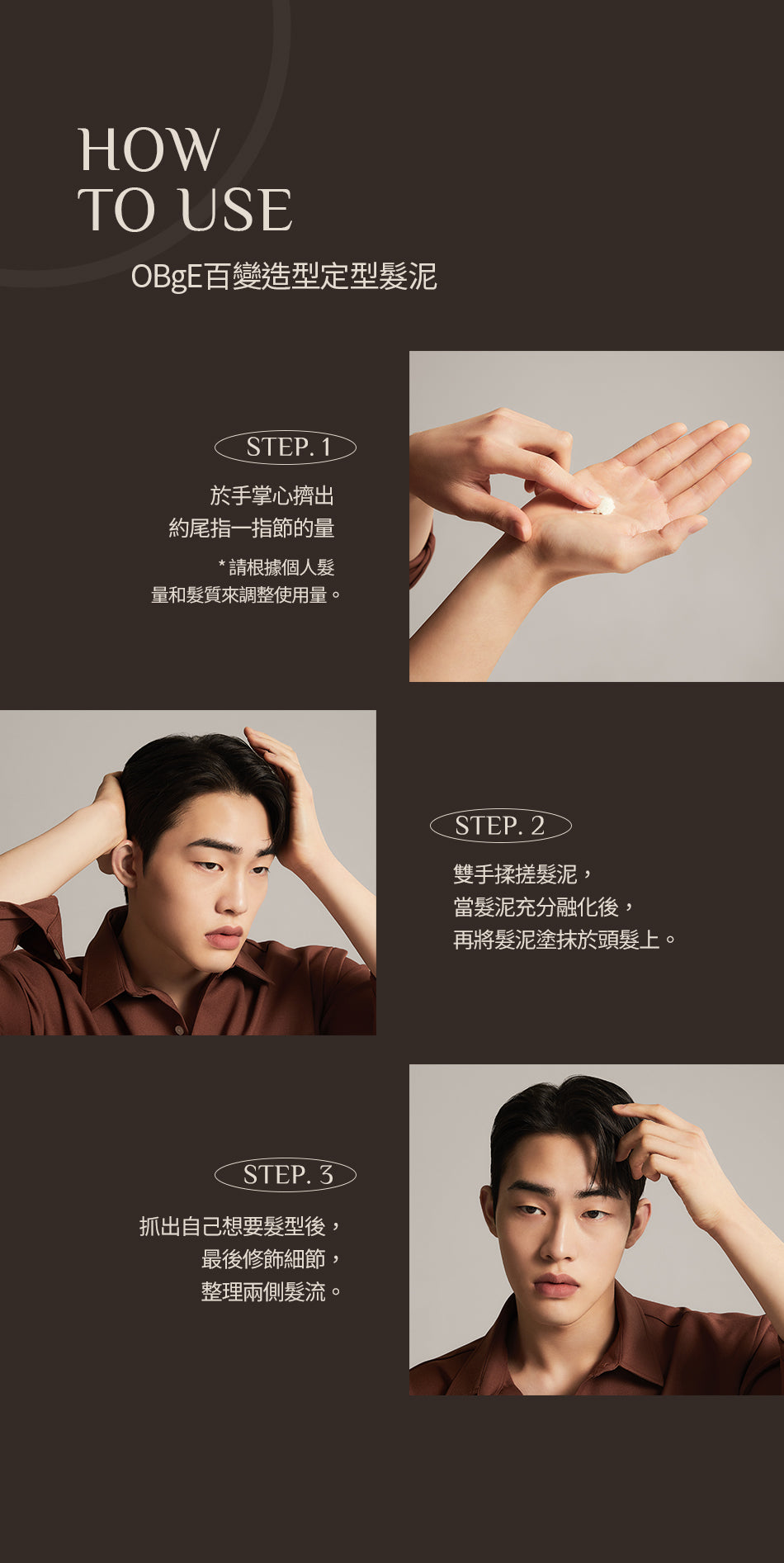 HOW
TO USE
OBgE百變造型定型髮泥

STEP. 1
於手掌心擠出
約尾指一指節的量
* 請根據個人髮
量和髮質來調整使用量。

STEP. 2
雙手揉搓髮泥，
當髮泥充分融化後，
再將髮泥塗抹於頭髮上。

STEP. 3
抓出自己想要髮型後，
最後修飾細節，
整理兩側髮流。