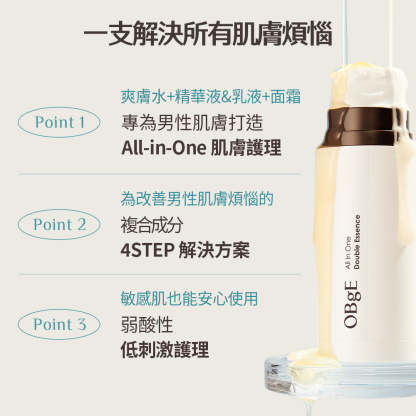 一支解決所有肌膚煩惱

Point 1

爽膚水+精華液&乳液+面霜
專為男性肌膚打造
All-in-One 肌膚護理

Point 2

為改善男性肌膚煩惱的
複合成分
4STEP 解決方案

Point 3

敏感肌也能安心使用
弱酸性
低刺激護理

OBgE
All in One
Double Essence