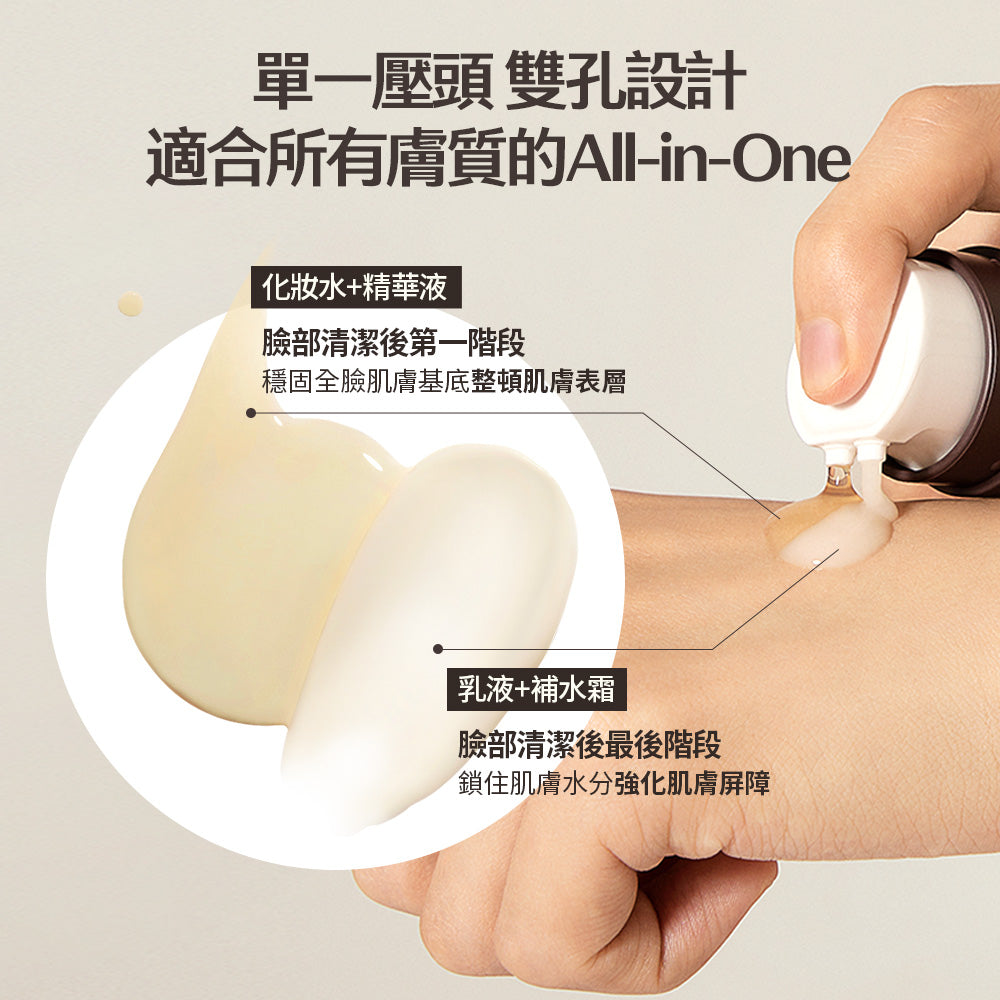 單一壓頭 雙孔設計
適合所有膚質的All-in-One

化妝水+精華液

臉部清潔後第一階段
穩固全臉肌膚基底整頓肌膚表層

乳液+補水霜

臉部清潔後最後階段
鎖住肌膚水分強化肌膚屏障