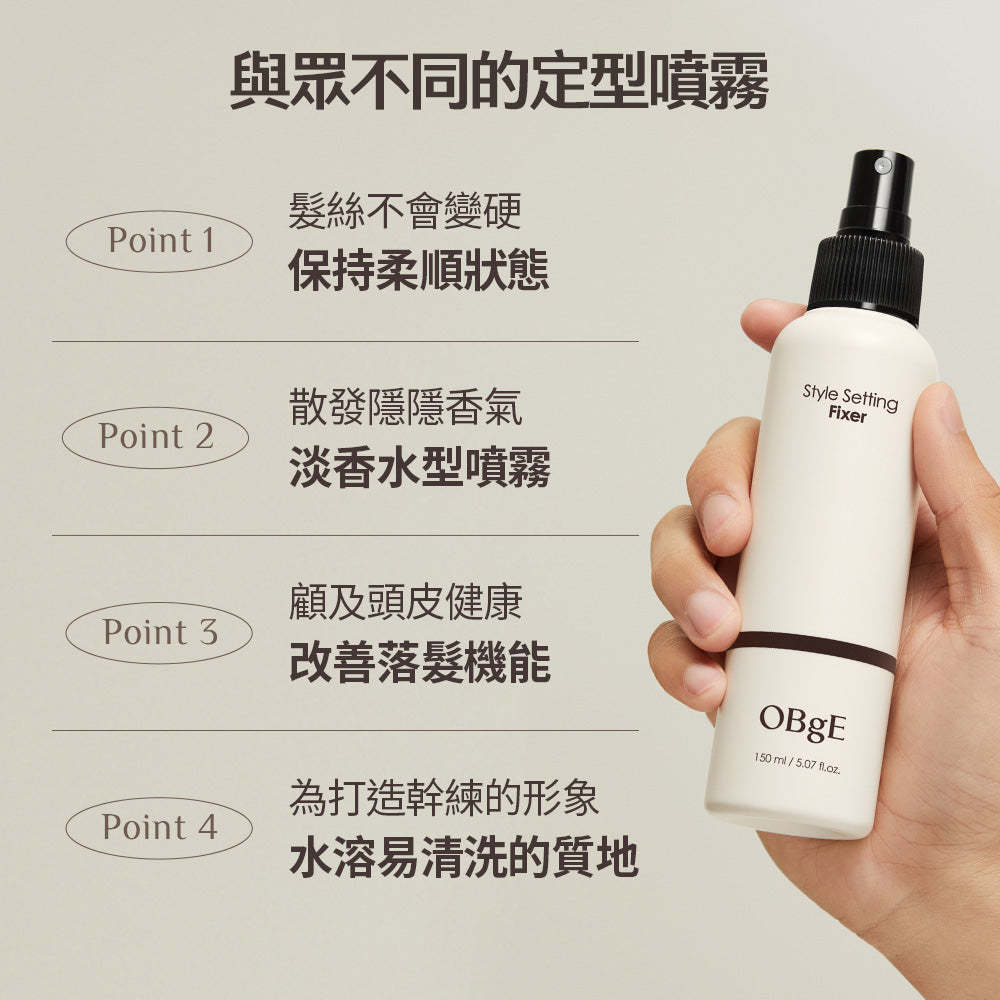 與眾不同的定型噴霧

Point 1

髮絲不會變硬
保持柔順狀態

Point 2

散發隱隱香氣
淡香水型噴霧

Point 3

顧及頭皮健康
改善落髮機能

Point 4

為打造幹練的形象
水溶易清洗的質地

Style Setting
Fixer

OBgE

150 ml / 5.07 fl.oz.