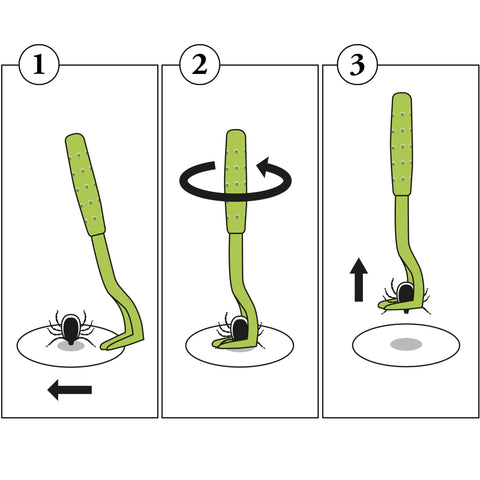 1

2

3