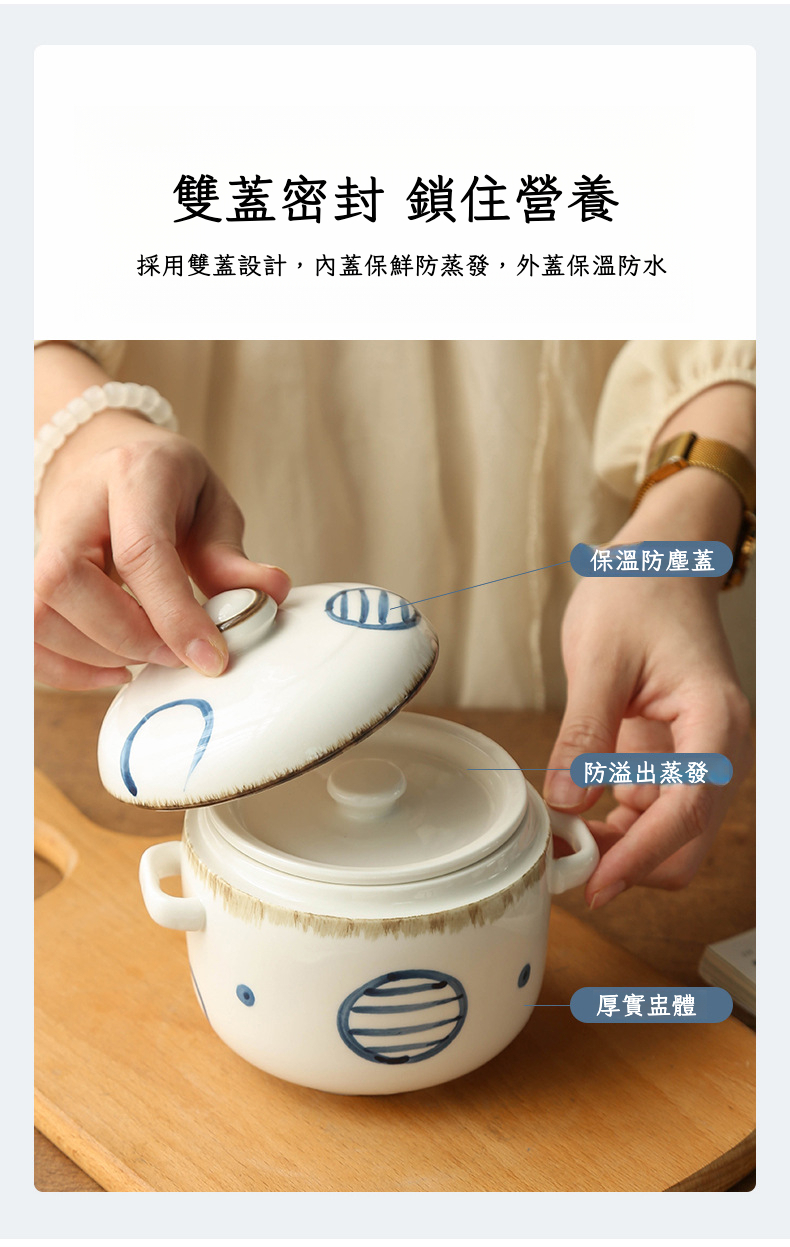 雙蓋密封 鎖住營養

採用雙蓋設計，內蓋保鮮防蒸發，外蓋保溫防水

保溫防塵蓋

防溢出蒸發

厚實盅體