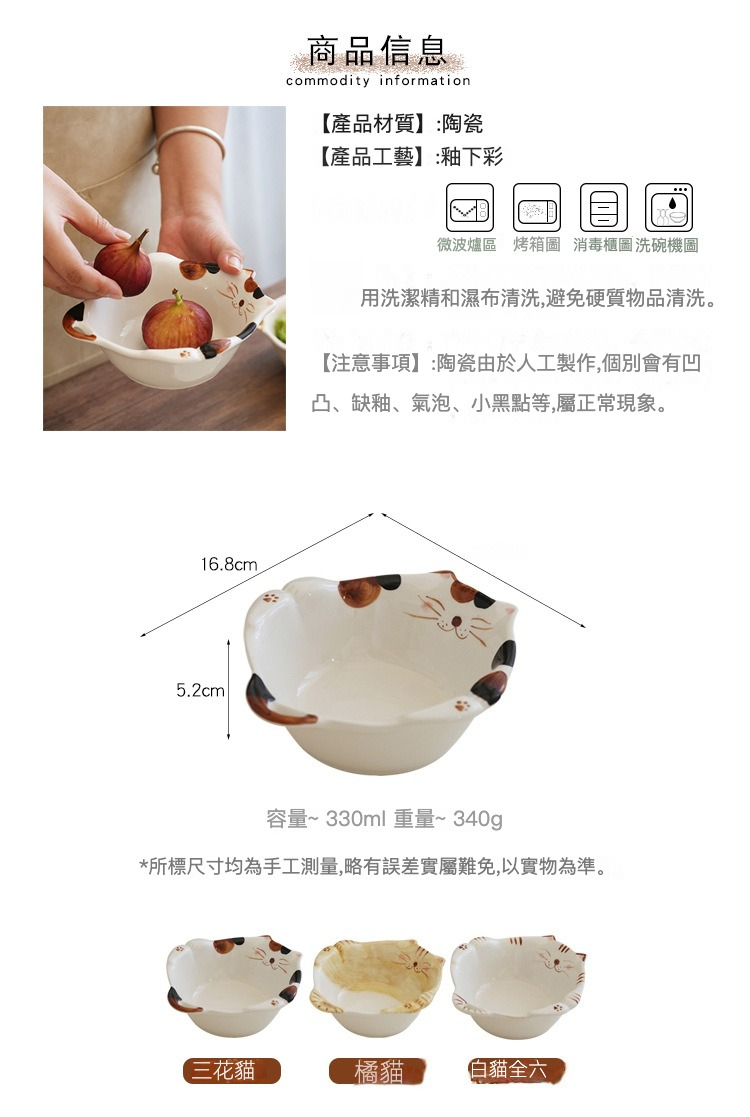 商品信息
commodity information

【產品材質】:陶瓷
【產品工藝】:釉下彩

微波爐區 烤箱圖 消毒櫃圖 洗碗機圖

用洗潔精和濕布清洗,避免硬質物品清洗。

【注意事項】:陶瓷由於人工製作,個別會有凹凸、缺釉、氣泡、小黑點等,屬正常現象。

16.8cm

5.2cm

容量~ 330ml 重量~ 340g

*所標尺寸均為手工測量,略有誤差實屬難免,以實物為準。

三花貓
橘貓
白貓全六