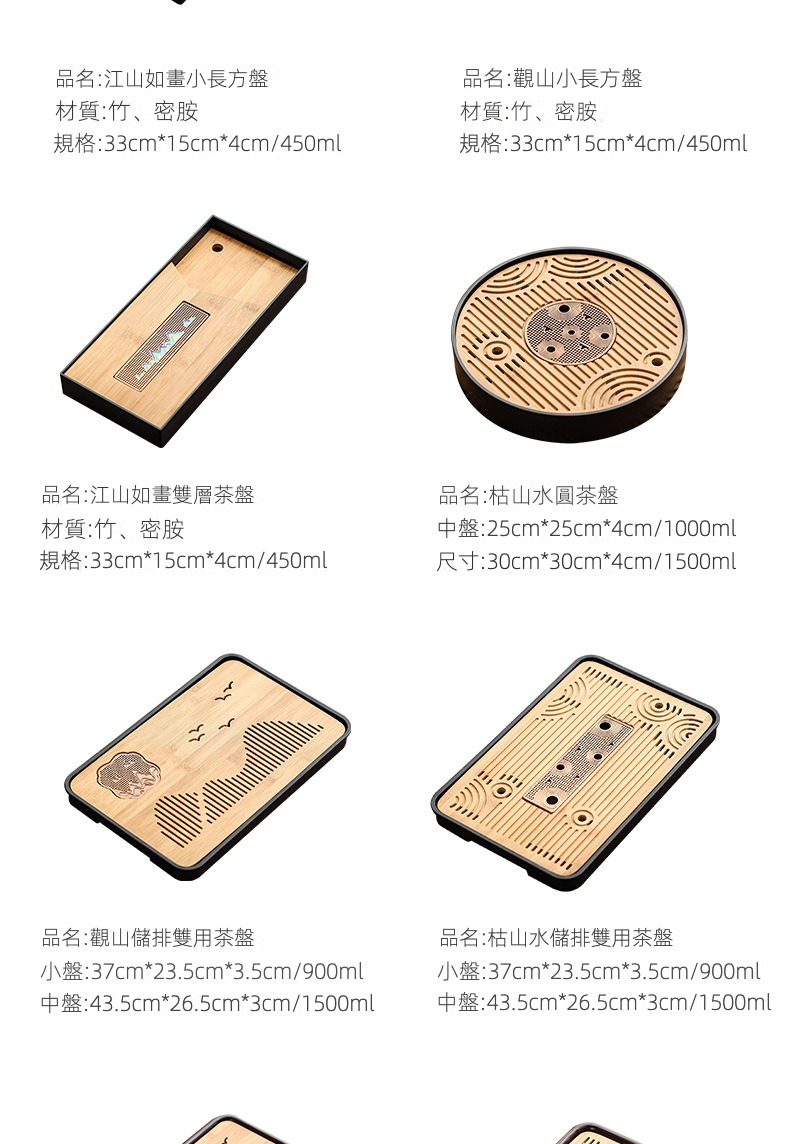 品名:江山如畫小長方盤
材質:竹、密胺
規格:33cm*15cm*4cm/450ml

品名:觀山小長方盤
材質:竹、密胺
規格:33cm*15cm*4cm/450ml

品名:江山如畫雙層茶盤
材質:竹、密胺
規格:33cm*15cm*4cm/450ml

品名:枯山水圓茶盤
中盤:25cm*25cm*4cm/1000ml
尺寸:30cm*30cm*4cm/1500ml

品名:觀山儲排雙用茶盤
小盤:37cm*23.5cm*3.5cm/900ml
中盤:43.5cm*26.5cm*3cm/1500ml

品名:枯山水儲排雙用茶盤
小盤:37cm*23.5cm*3.5cm/900ml
中盤:43.5cm*26.5cm*3cm/1500ml