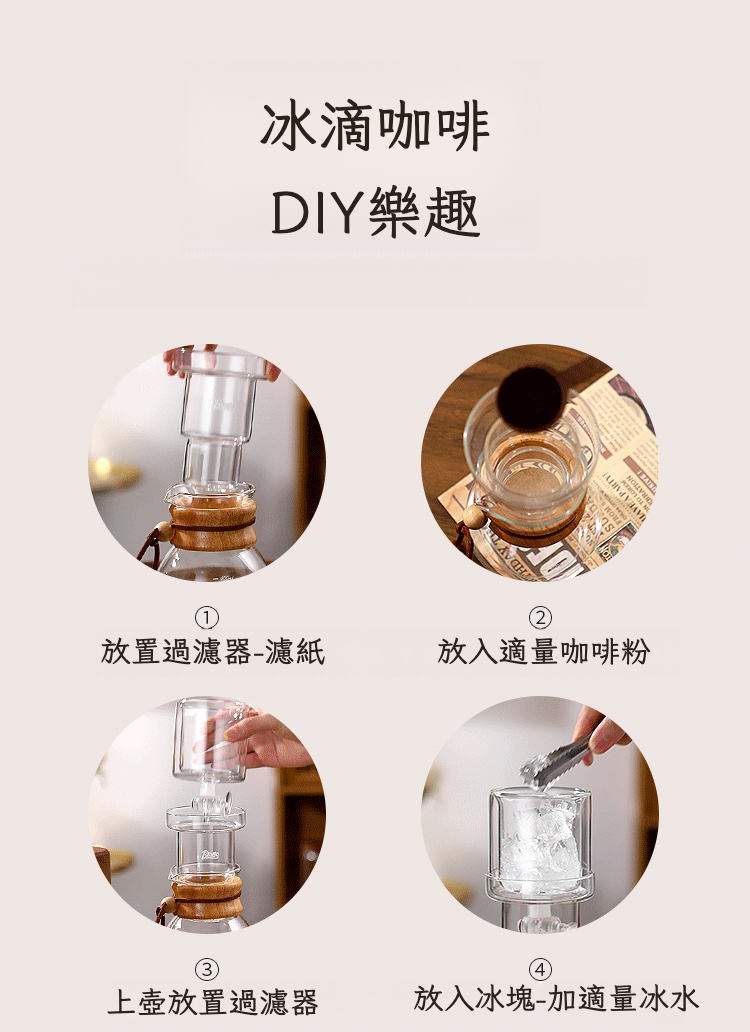 冰滴咖啡
DIY樂趣

①
放置過濾器-濾紙

②
放入適量咖啡粉

③
上壺放置過濾器

④
放入冰塊-加適量冰水