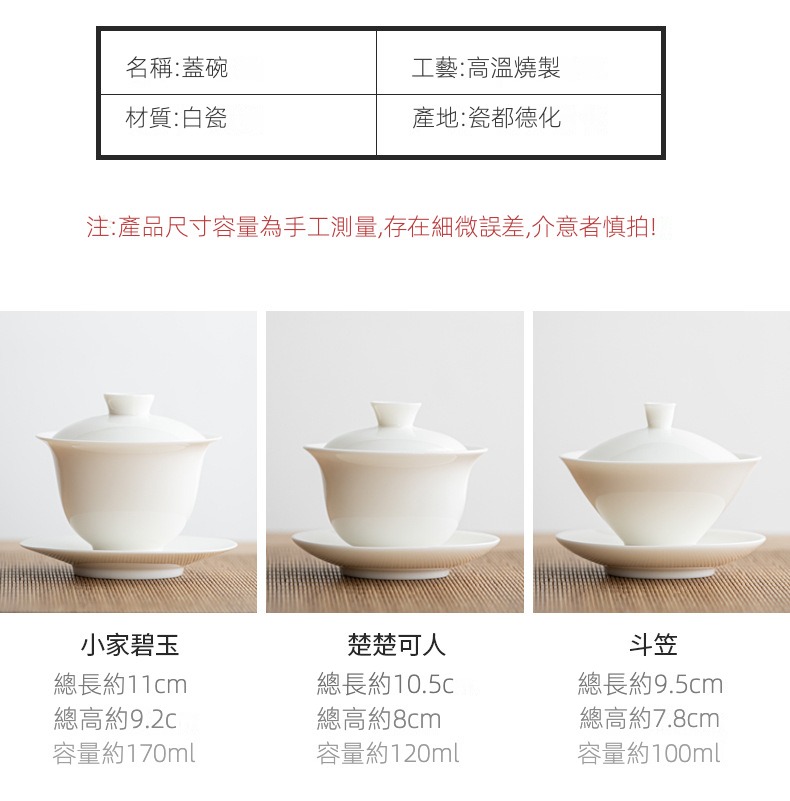 | 名稱:蓋碗 | 工藝:高溫燒製 |
|---|---|
| 材質:白瓷 | 產地:瓷都德化 |

注:產品尺寸容量為手工測量,存在細微誤差,介意者慎拍!

小家碧玉
總長約11cm
總高約9.2c
容量約170ml

楚楚可人
總長約10.5c
總高約8cm
容量約120ml

斗笠
總長約9.5cm
總高約7.8cm
容量約100ml