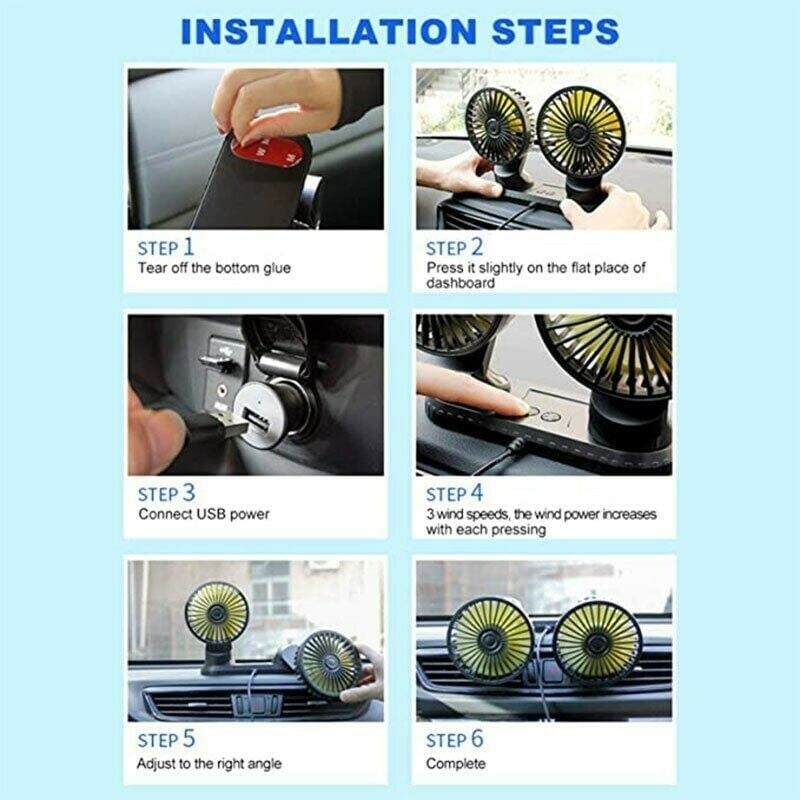 INSTALLATION STEPS

STEP 1
Tear off the bottom glue

STEP 2
Press it slightly on the flat place of dashboard

STEP 3
Connect USB power

STEP 4
3 wind speeds, the wind power increases with each pressing

STEP 5
Adjust to the right angle

STEP 6
Complete