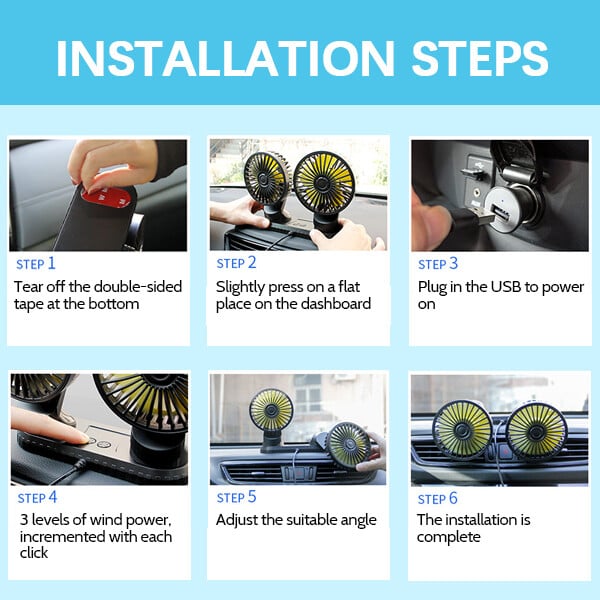 INSTALLATION STEPS

STEP 1
Tear off the double-sided tape at the bottom

STEP 2
Slightly press on a flat place on the dashboard

STEP 3
Plug in the USB to power on

STEP 4
3 levels of wind power, incremented with each click

STEP 5
Adjust the suitable angle

STEP 6
The installation is complete