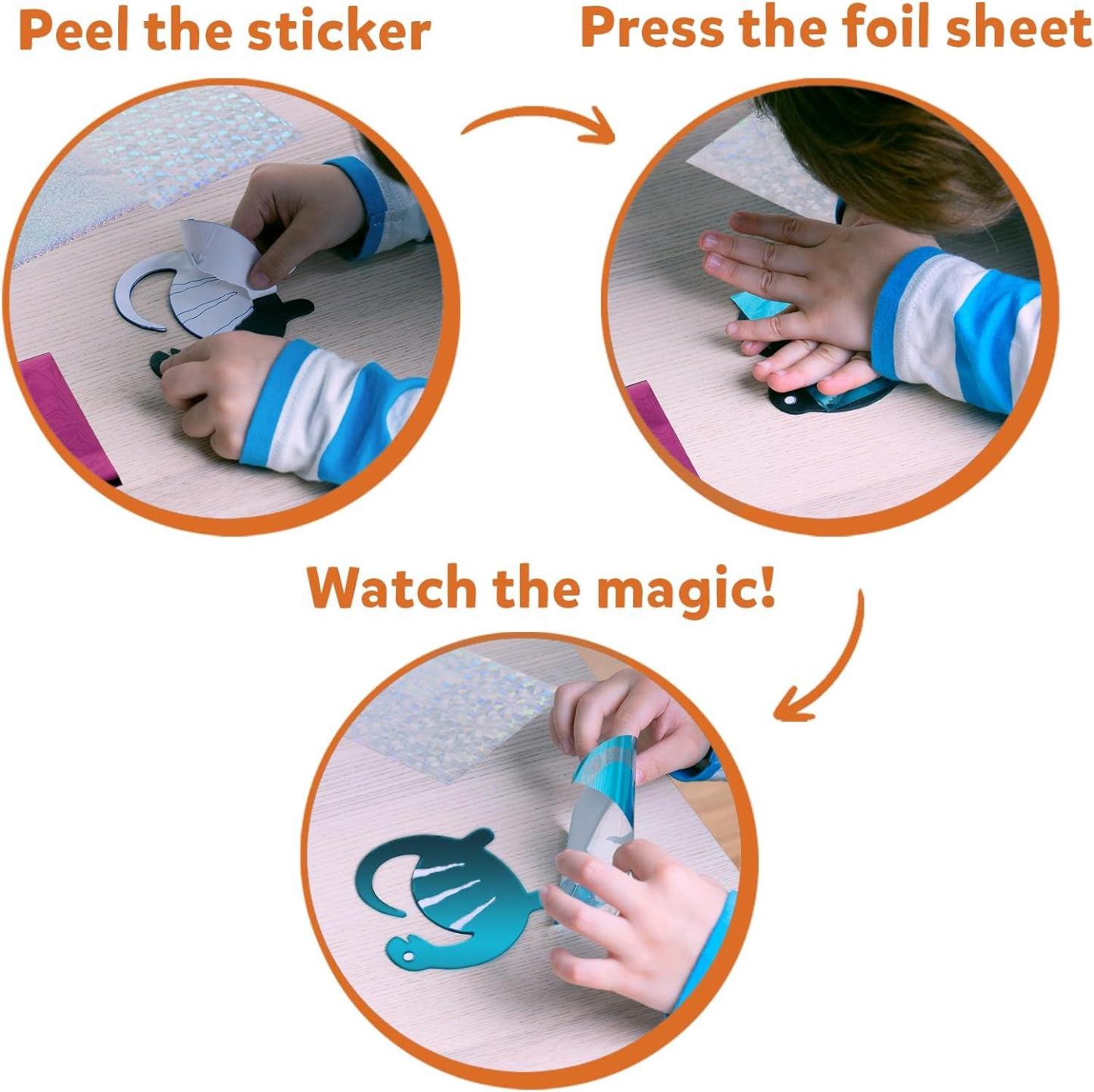 Peel the sticker

Press the foil sheet

Watch the magic!