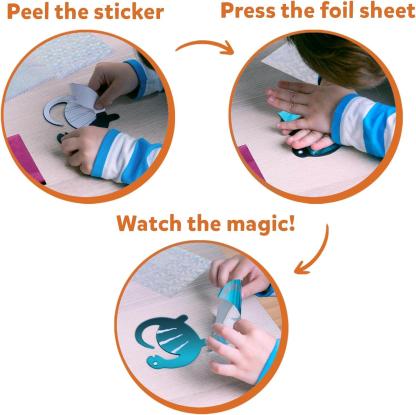 Peel the sticker

Press the foil sheet

Watch the magic!