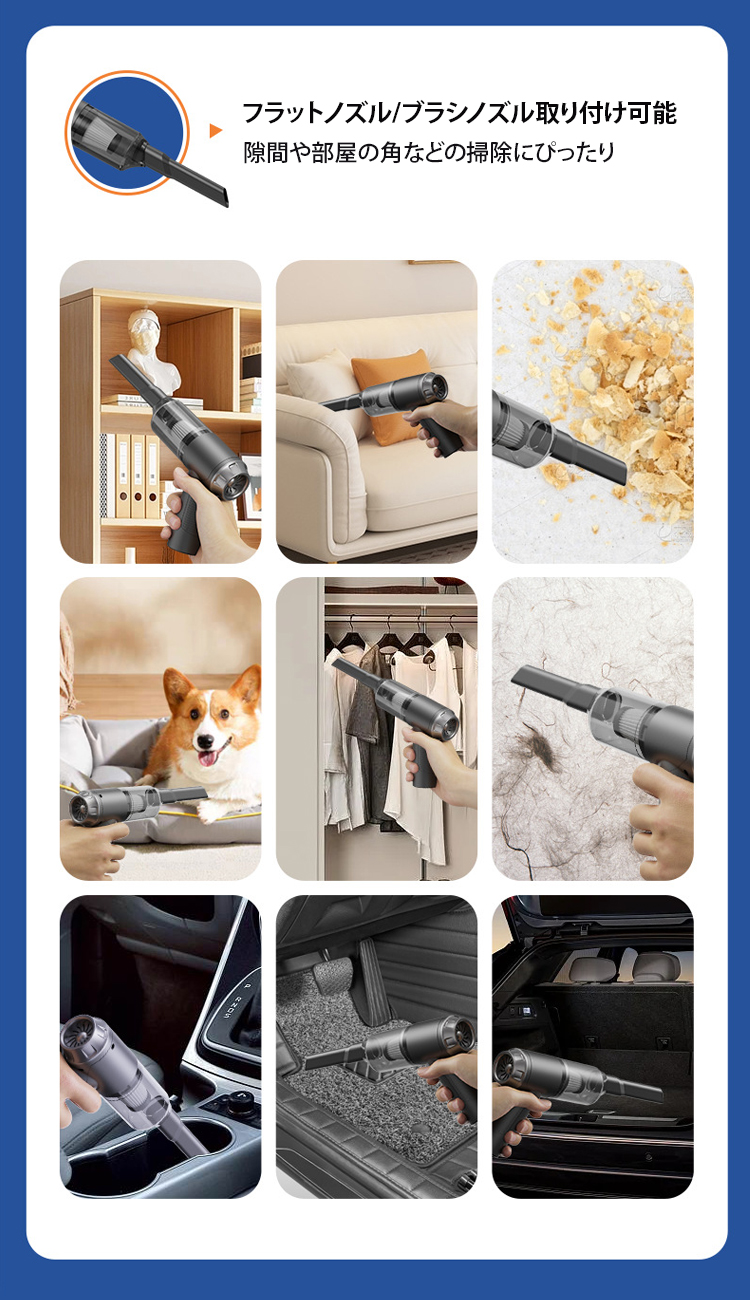 フラットノズル/ブラシノズル取り付け可能
隙間や部屋の角などの掃除にぴったり