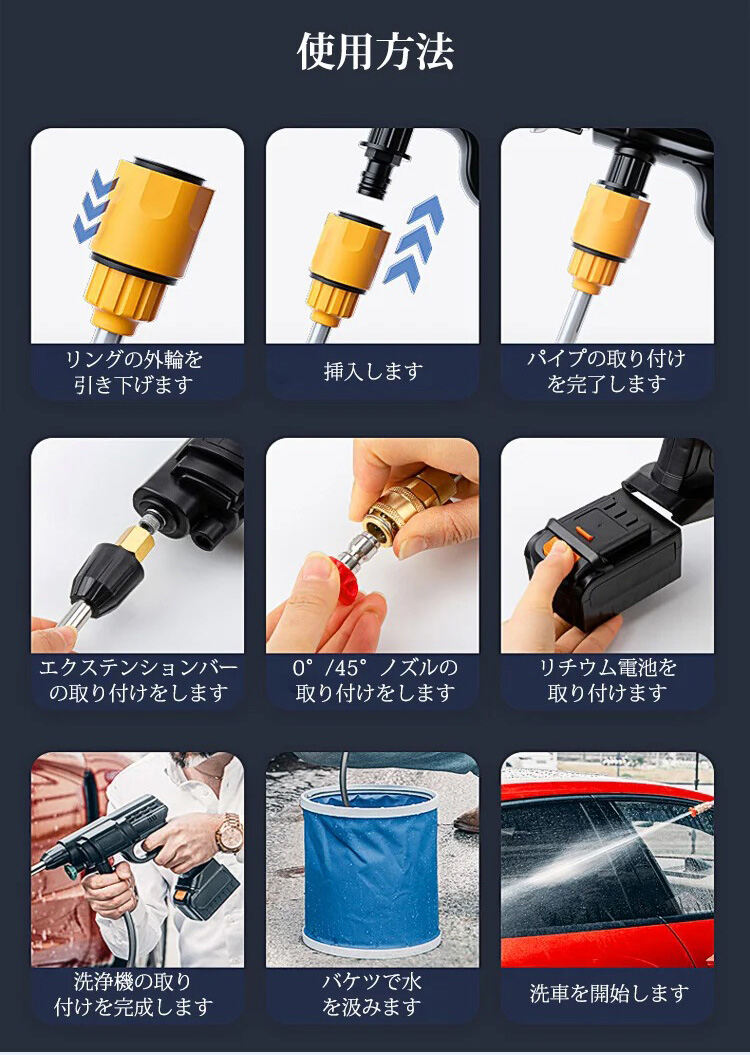 使用方法

リングの外輪を引き下げます

挿入します

パイプの取り付けを完了します

エクステンションバーの取り付けをします

0°/45°ノズルの取り付けをします

リチウム電池を取り付けます

洗浄機の取り付けを完成します

バケツで水を汲みます

洗車を開始します