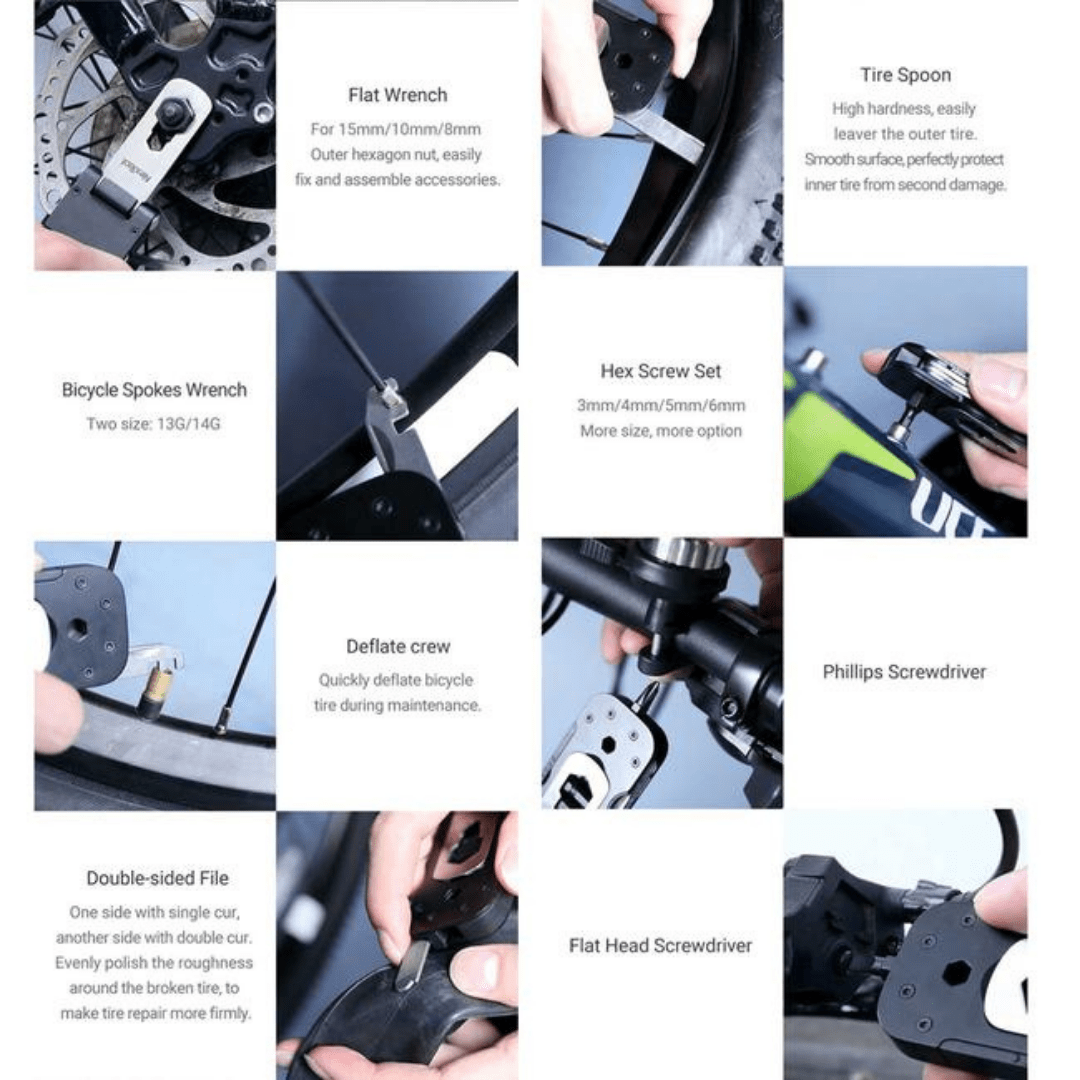 Flat Wrench

For 15mm/10mm/8mm Outer hexagon nut, easily fix and assemble accessories.

Tire Spoon

High hardness, easily leaver the outer tire. Smooth surface, perfectly protect inner tire from second damage.

Bicycle Spokes Wrench

Two size: 13G/14G

Hex Screw Set

3mm/4mm/5mm/6mm More size, more option

Deflate crew

Quickly deflate bicycle tire during maintenance.

Phillips Screwdriver

Double-sided File

One side with single cur, another side with double cur. Evenly polish the roughness around the broken tire, to make tire repair more firmly.

Flat Head Screwdriver