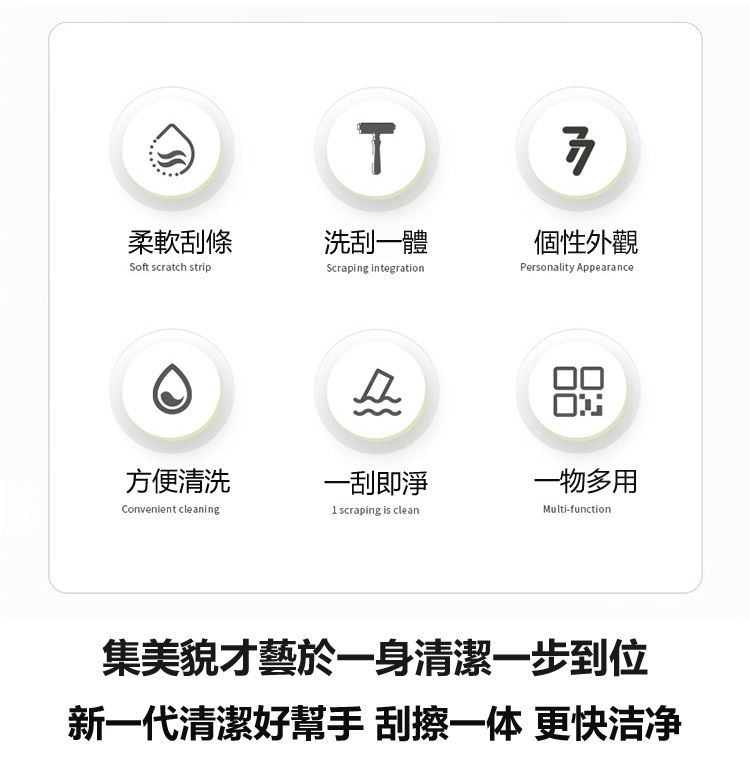 柔軟刮條
Soft scratch strip

洗刮一體
Scraping integration

個性外觀
Personality Appearance

方便清洗
Convenient cleaning

一刮即淨
1 scraping is clean

一物多用
Multi-function

集美貌才藝於一身清潔一步到位

新一代清潔好幫手 刮擦一体 更快洁净