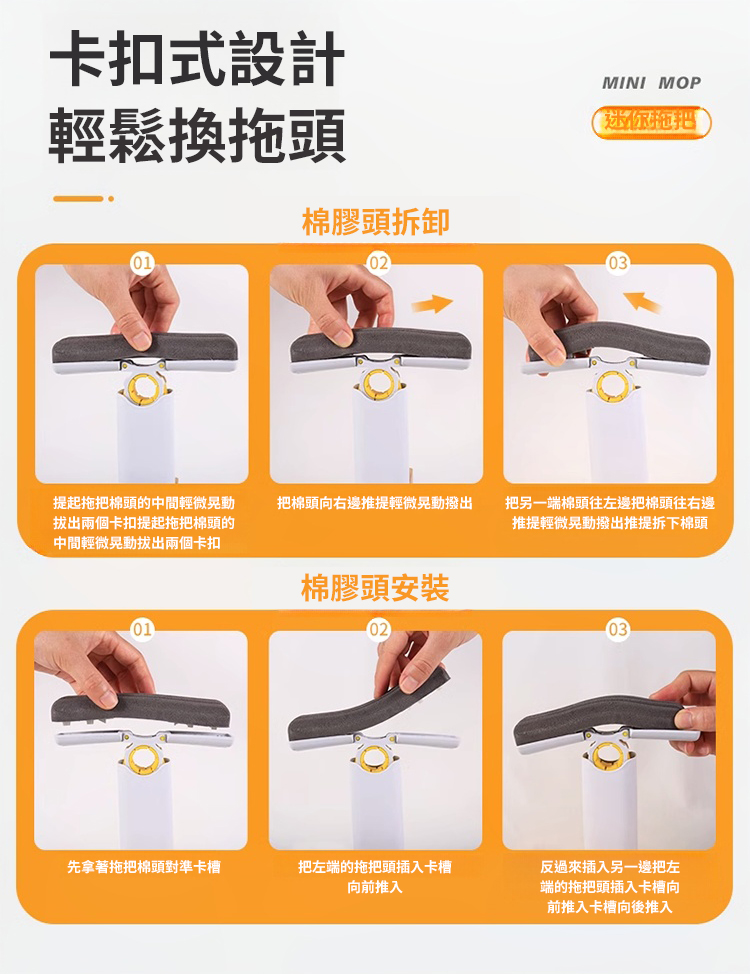 卡扣式設計
輕鬆換拖頭

MINI MOP
迷你拖把

棉膠頭拆卸

01
02
03

提起拖把棉頭的中間輕微晃動拔出兩個卡扣提起拖把棉頭的中間輕微晃動拔出兩個卡扣

把棉頭向右邊推提輕微晃動撥出

把另一端棉頭往左邊把棉頭往右邊推提輕微晃動撥出推提拆下棉頭

棉膠頭安裝

01
02
03

先拿著拖把棉頭對準卡槽

把左端的拖把頭插入卡槽向前推入

反過來插入另一邊把左端的拖把頭插入卡槽向前推入卡槽向後推入