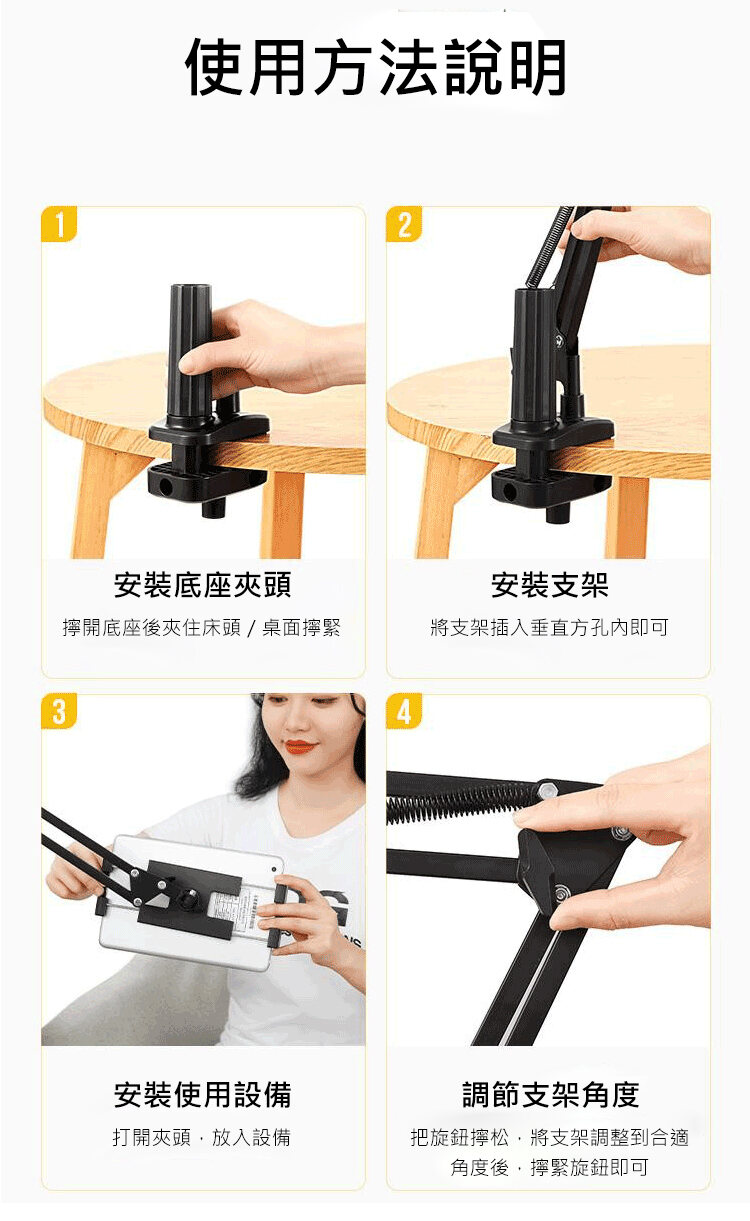 使用方法說明

1

安裝底座夾頭

擰開底座後夾住床頭 / 桌面擰緊

2

安裝支架

將支架插入垂直方孔內即可

3

安裝使用設備

打開夾頭，放入設備

4

調節支架角度

把旋鈕擰松，將支架調整到合適角度後，擰緊旋鈕即可