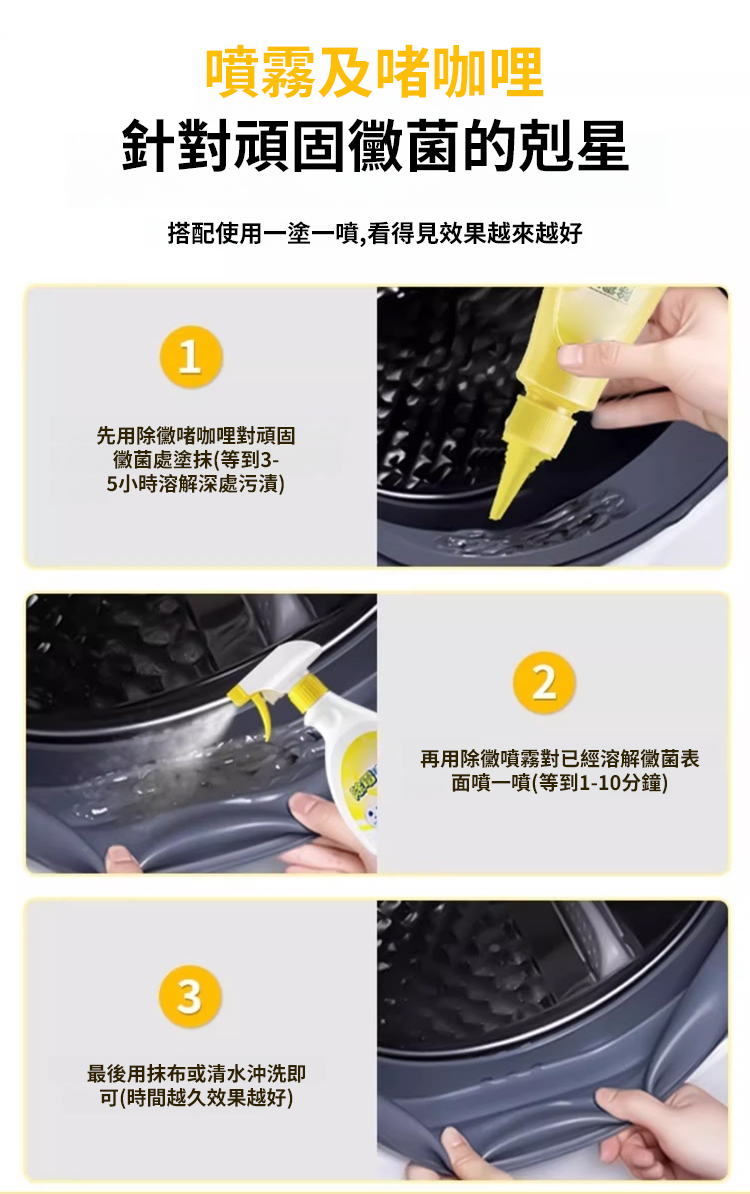 噴霧及啫咖哩
針對頑固黴菌的剋星

搭配使用一塗一噴,看得見效果越來越好

1

先用除黴啫咖哩對頑固黴菌處塗抹(等到3-5小時溶解深處污漬)

2

再用除黴噴霧對已經溶解黴菌表面噴一噴(等到1-10分鐘)

3

最後用抹布或清水沖洗即可(時間越久效果越好)