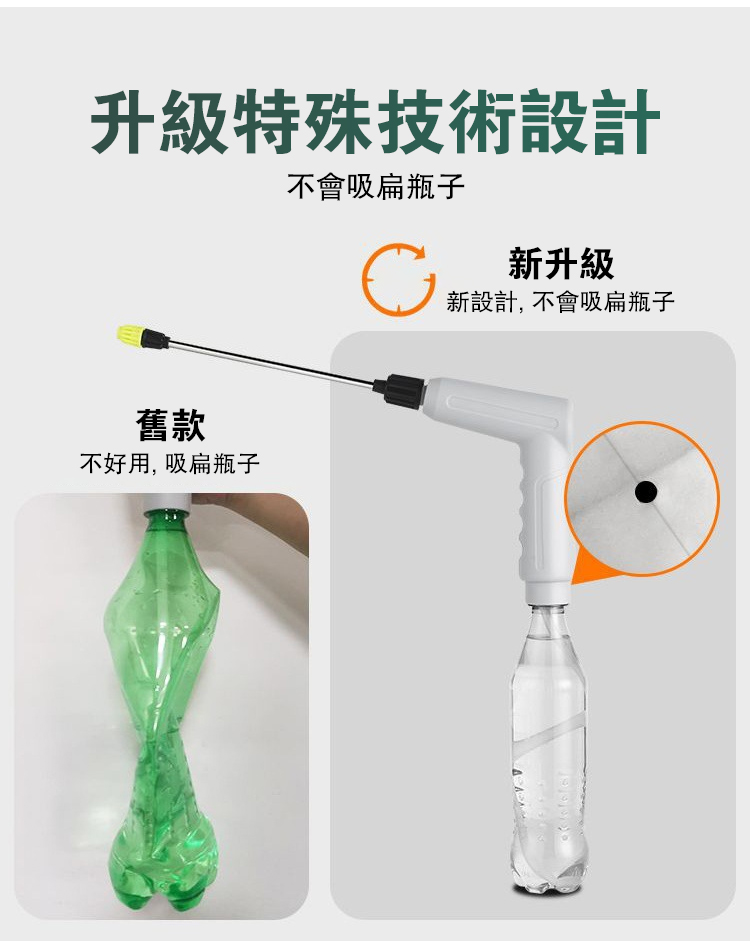 升級特殊技術設計

不會吸扁瓶子

新升級

新設計, 不會吸扁瓶子

舊款

不好用, 吸扁瓶子