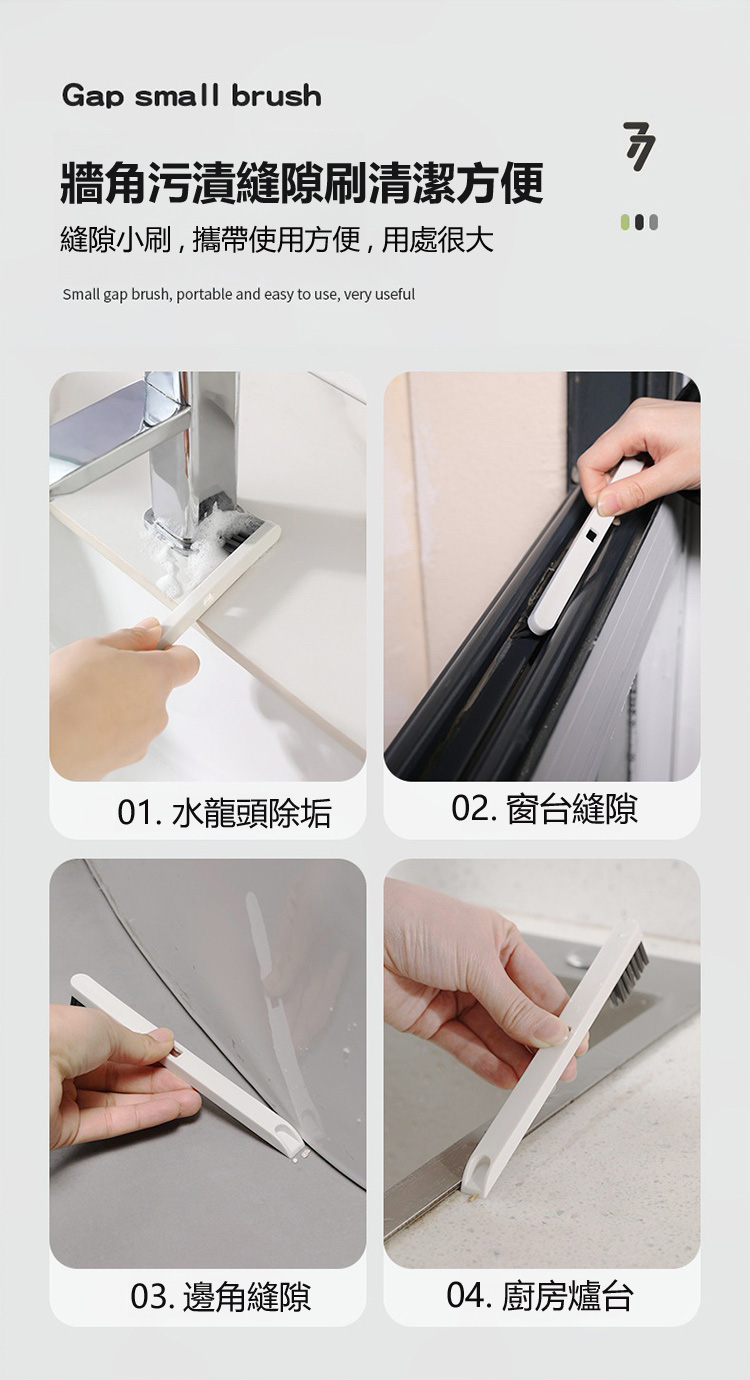 Gap small brush

牆角污漬縫隙刷清潔方便

縫隙小刷，攜帶使用方便，用處很大

Small gap brush, portable and easy to use, very useful

01. 水龍頭除垢

02. 窗台縫隙

03. 邊角縫隙

04. 廚房爐台