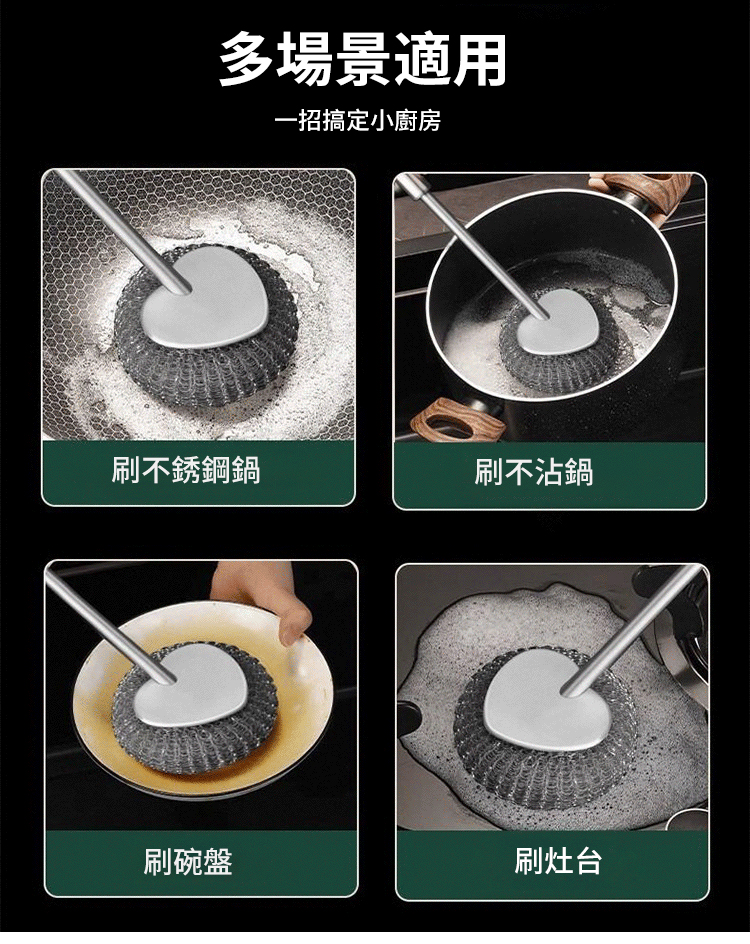 多場景適用

一招搞定小廚房

刷不銹鋼鍋

刷不沾鍋

刷碗盤

刷灶台