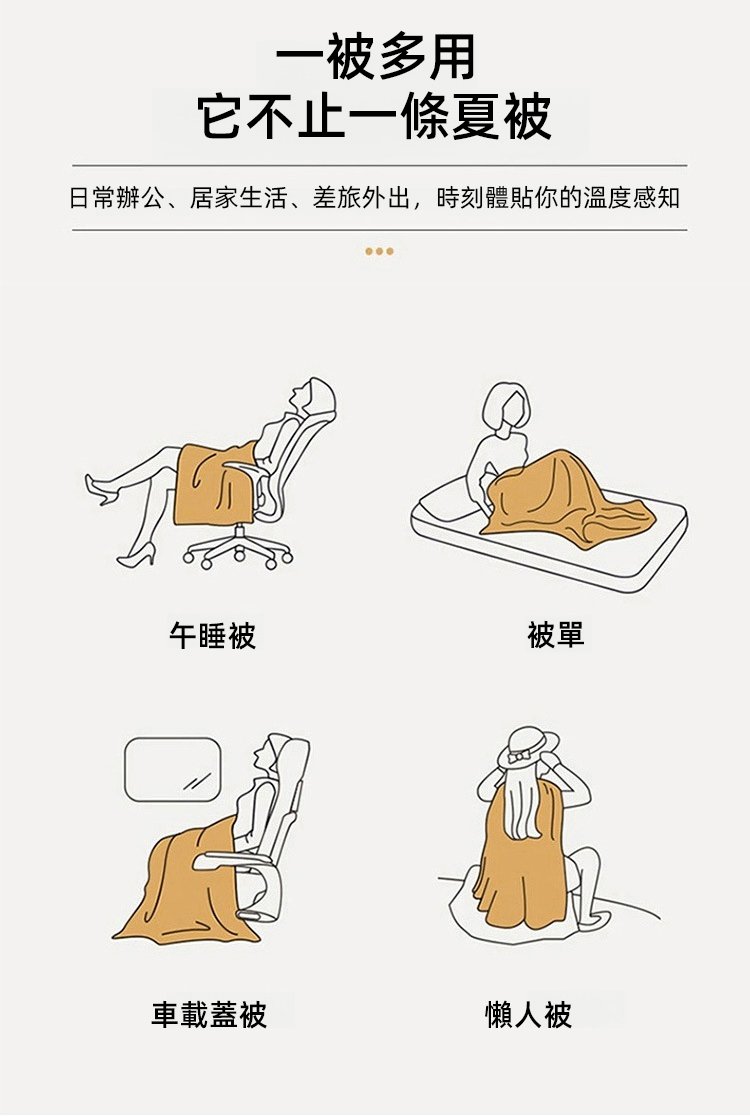 一被多用
它不止一條夏被

日常辦公、居家生活、差旅外出，時刻體貼你的溫度感知

午睡被

被單

車載蓋被

懶人被