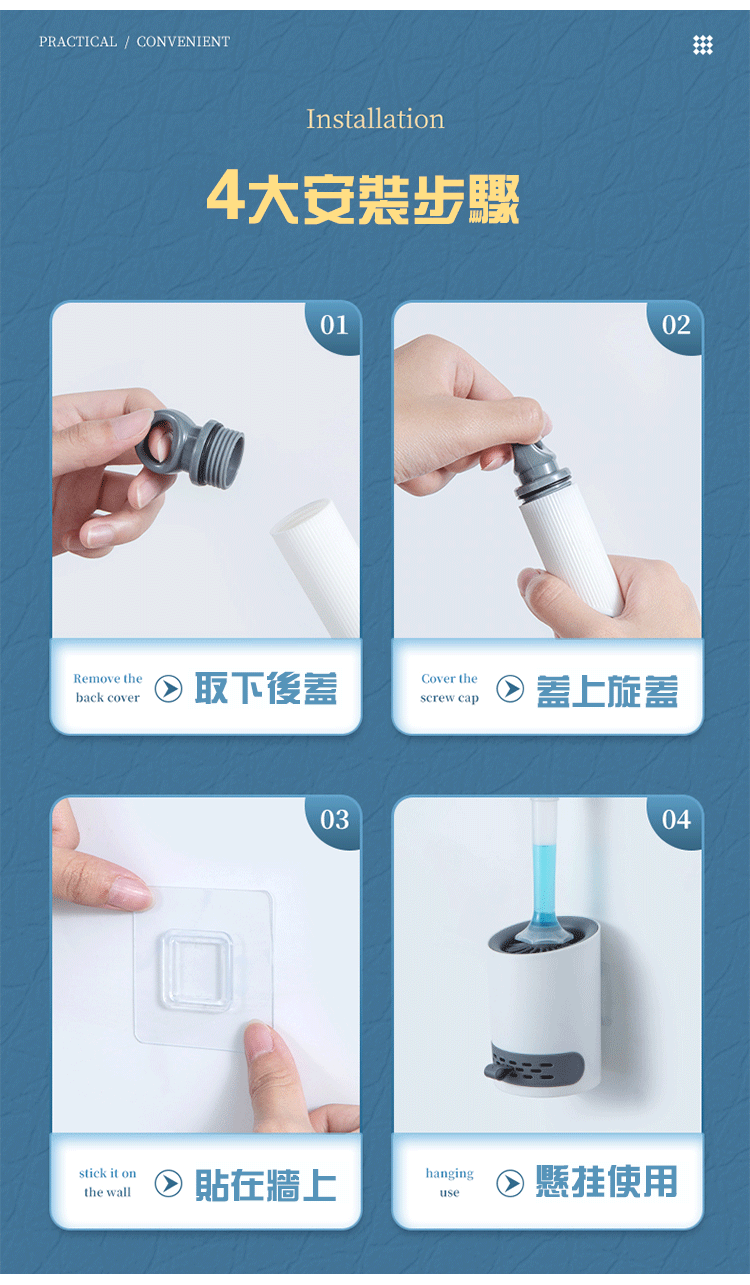 PRACTICAL / CONVENIENT

Installation

4大安裝步驟

01

Remove the back cover

取下後蓋

02

Cover the screw cap

蓋上旋蓋

03

stick it on the wall

貼在牆上

04

hanging use

懸掛使用