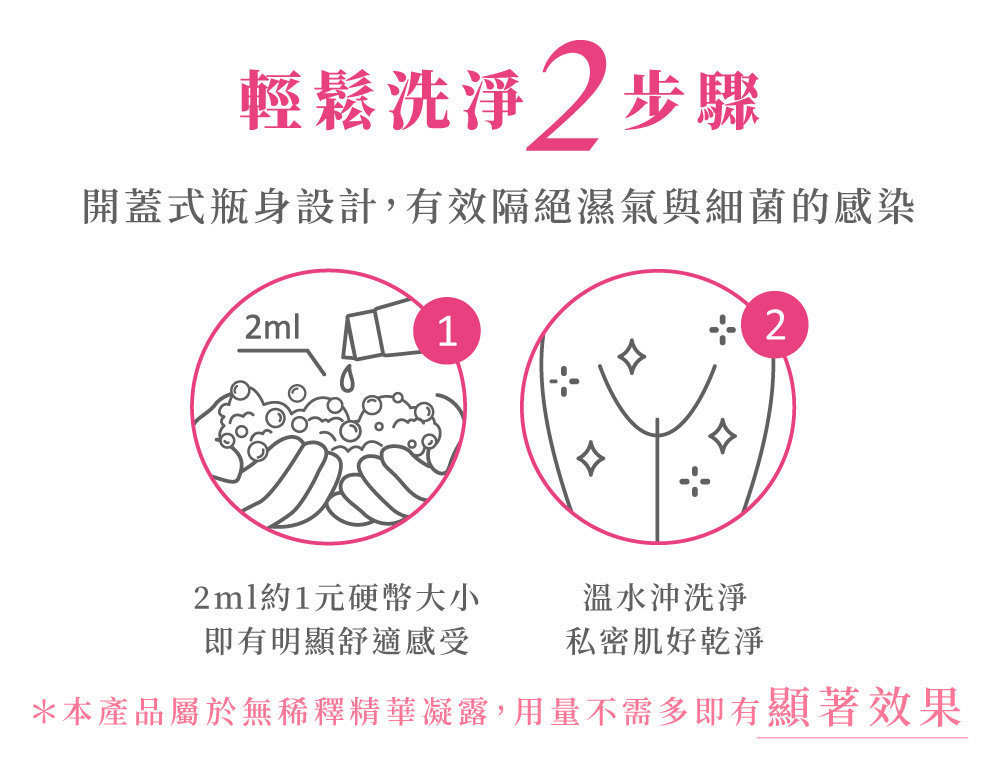 輕鬆洗淨2步驟

開蓋式瓶身設計，有效隔絕濕氣與細菌的感染

2ml

1

2

2ml約1元硬幣大小
即有明顯舒適感受

溫水沖洗淨
私密肌好乾淨

＊本產品屬於無稀釋精華凝露，用量不需多即有顯著效果