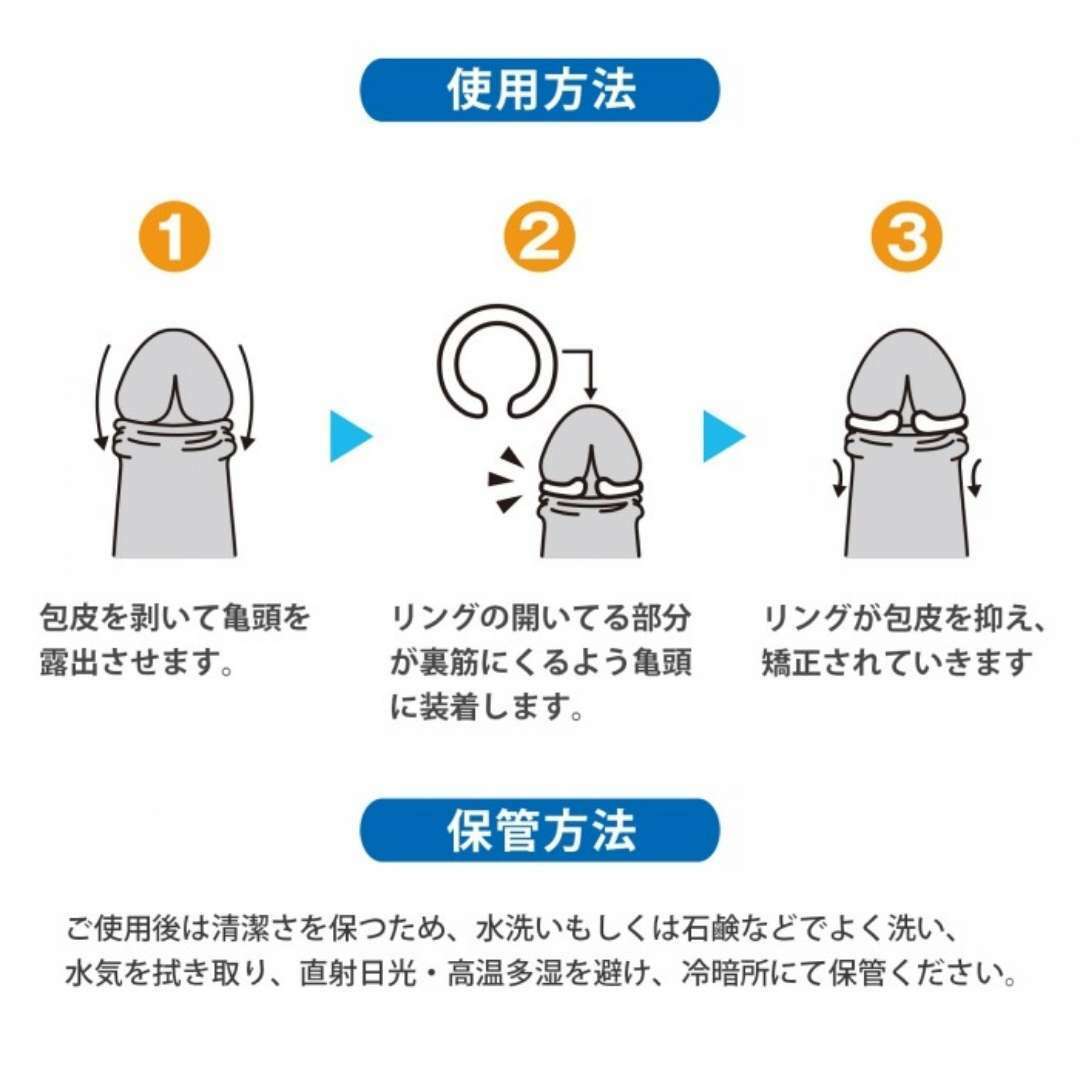 使用方法

1

包皮を剥いて亀頭を露出させます。

2

リングの開いてる部分が裏筋にくるよう亀頭に装着します。

3

リングが包皮を抑え、矯正されていきます

保管方法

ご使用後は清潔さを保つため、水洗いもしくは石鹸などでよく洗い、水気を拭き取り、直射日光・高温多湿を避け、冷暗所にて保管ください。