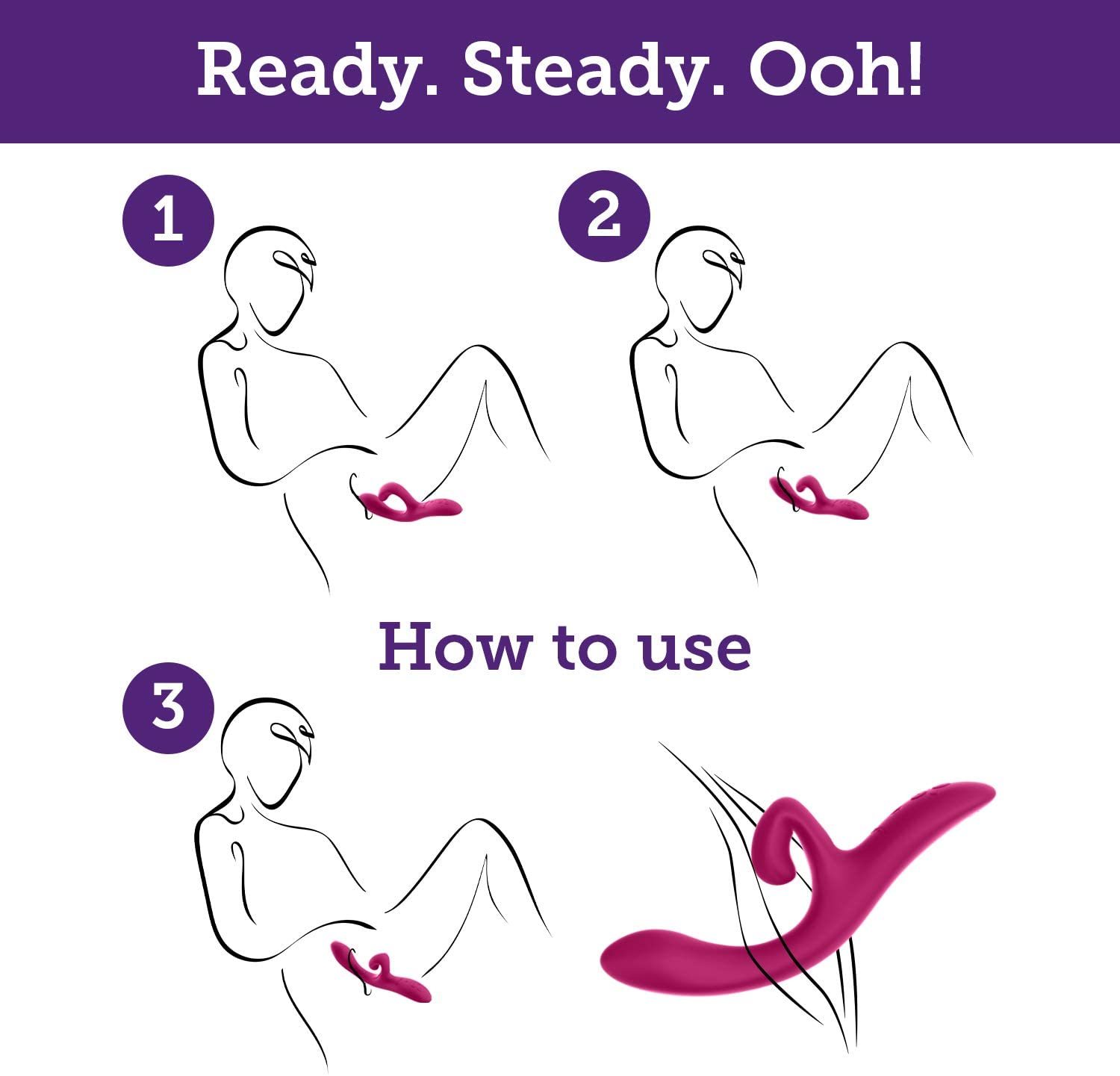 Ready. Steady. Ooh!

1

2

How to use

3