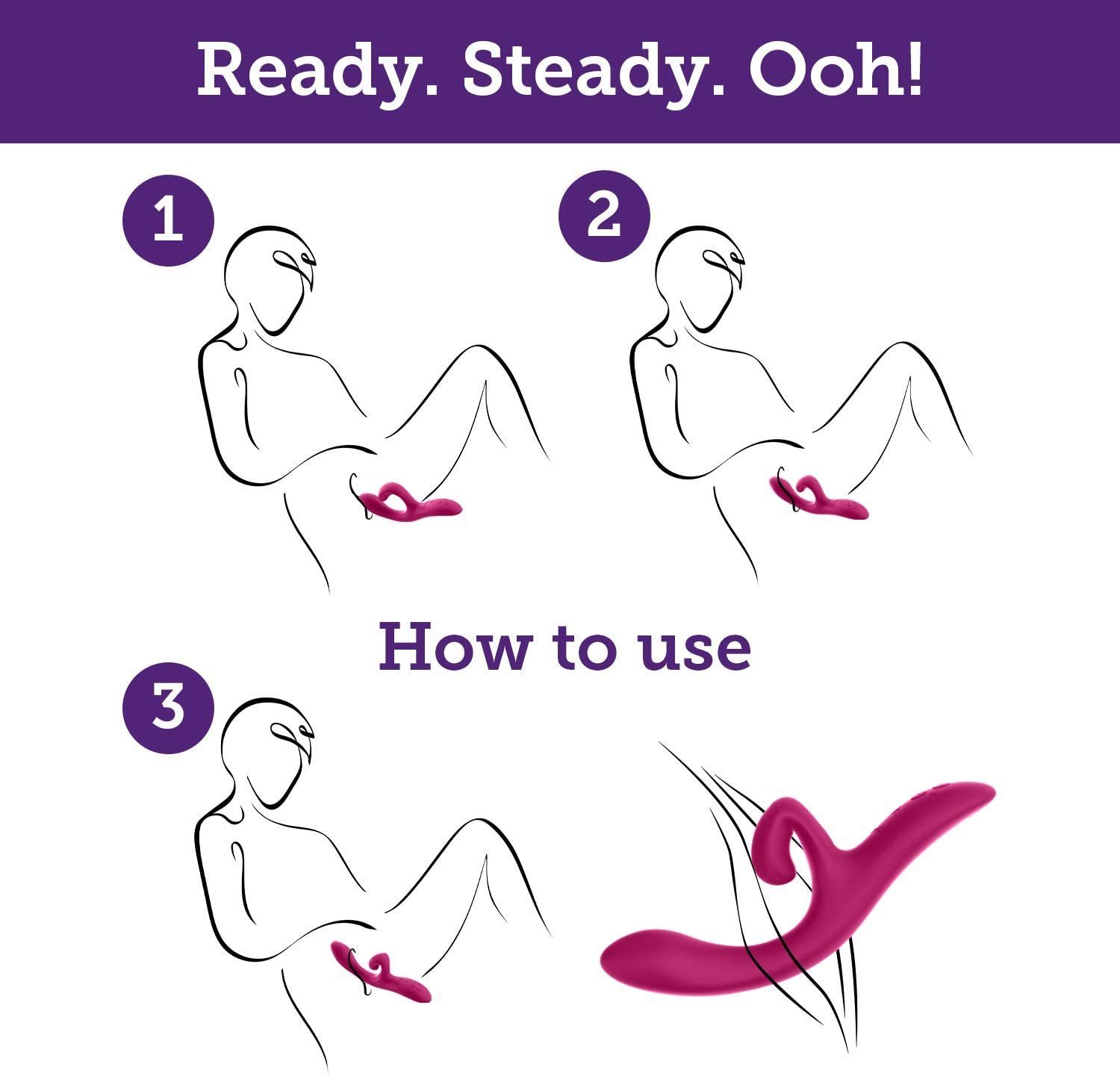 Ready. Steady. Ooh!

1

2

How to use

3