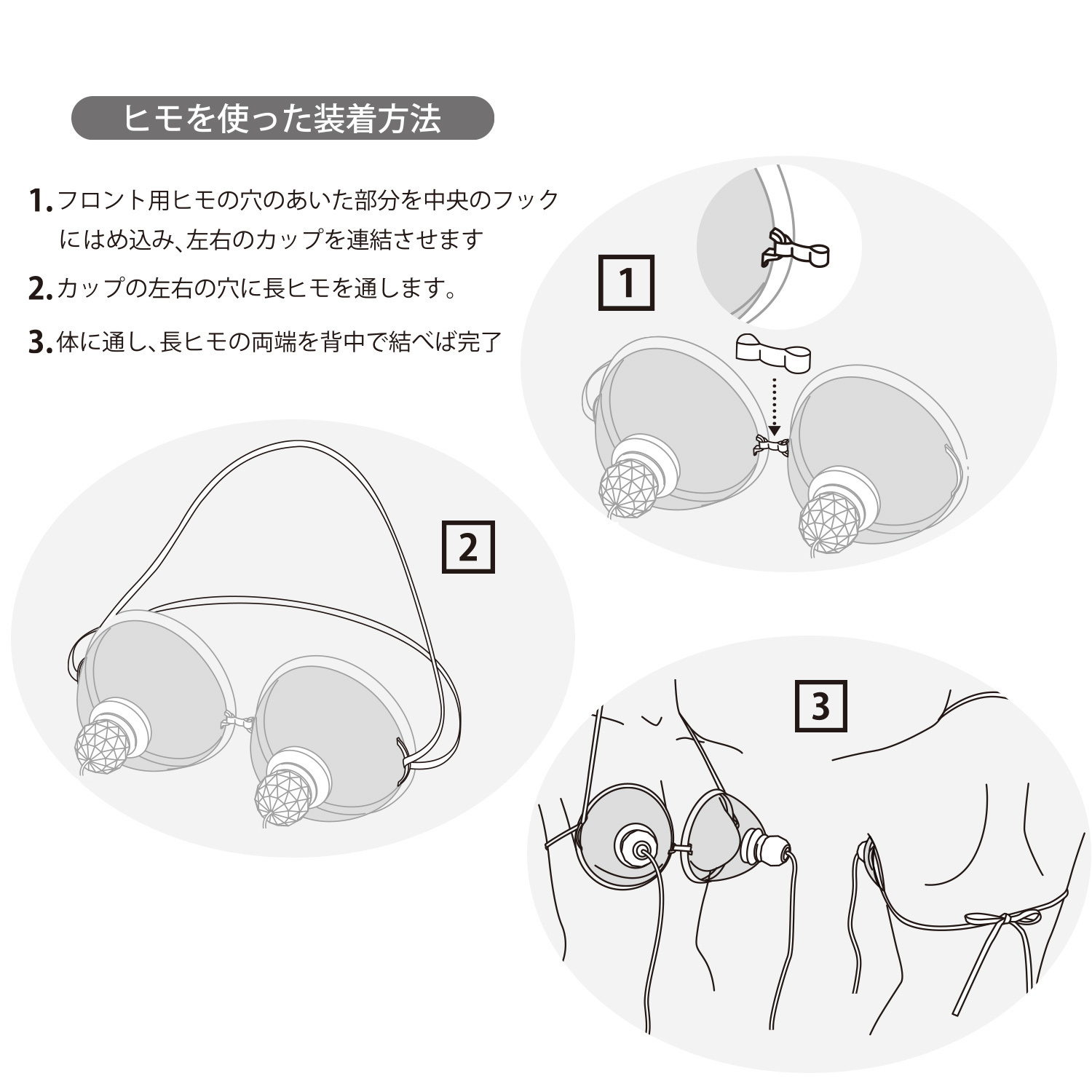 ヒモを使った装着方法

1. フロント用ヒモの穴のあいた部分を中央のフックにはめ込み、左右のカップを連結させます

2. カップの左右の穴に長ヒモを通します。

3. 体に通し、長ヒモの両端を背中で結べば完了

1

2

3