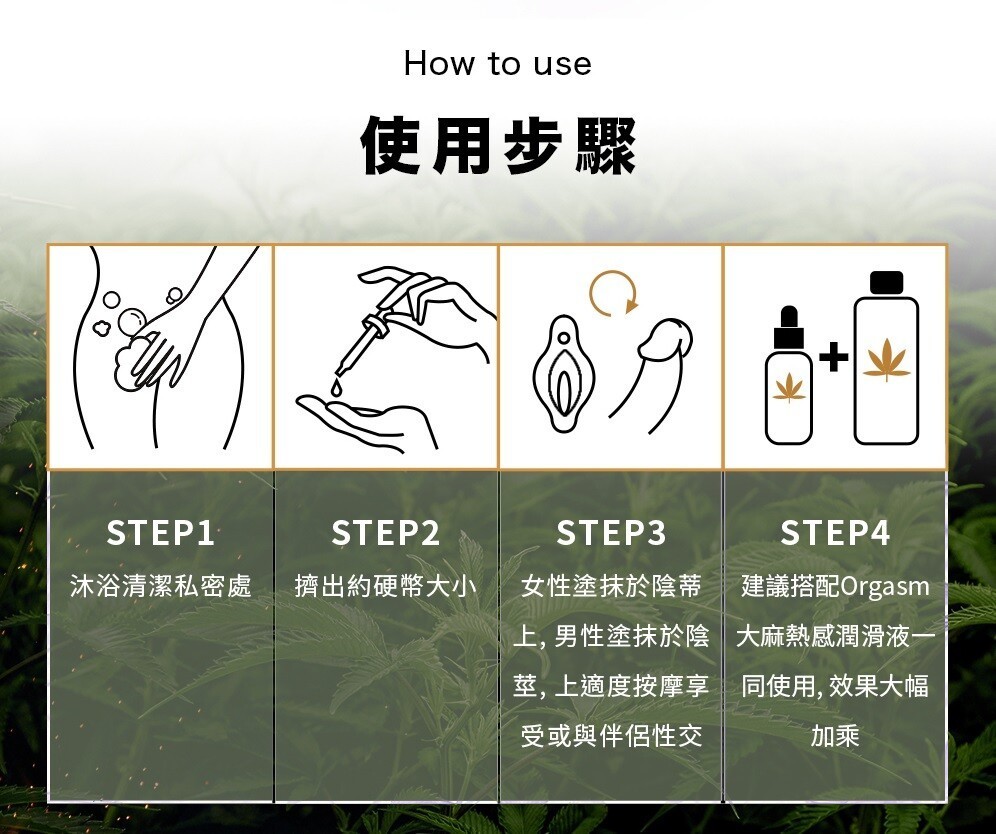 How to use

使用步驟

STEP1

沐浴清潔私密處

STEP2

擠出約硬幣大小

STEP3

女性塗抹於陰蒂上, 男性塗抹於陰莖, 上適度按摩享受或與伴侶性交

STEP4

建議搭配Orgasm大麻熱感潤滑液一同使用, 效果大幅加乘