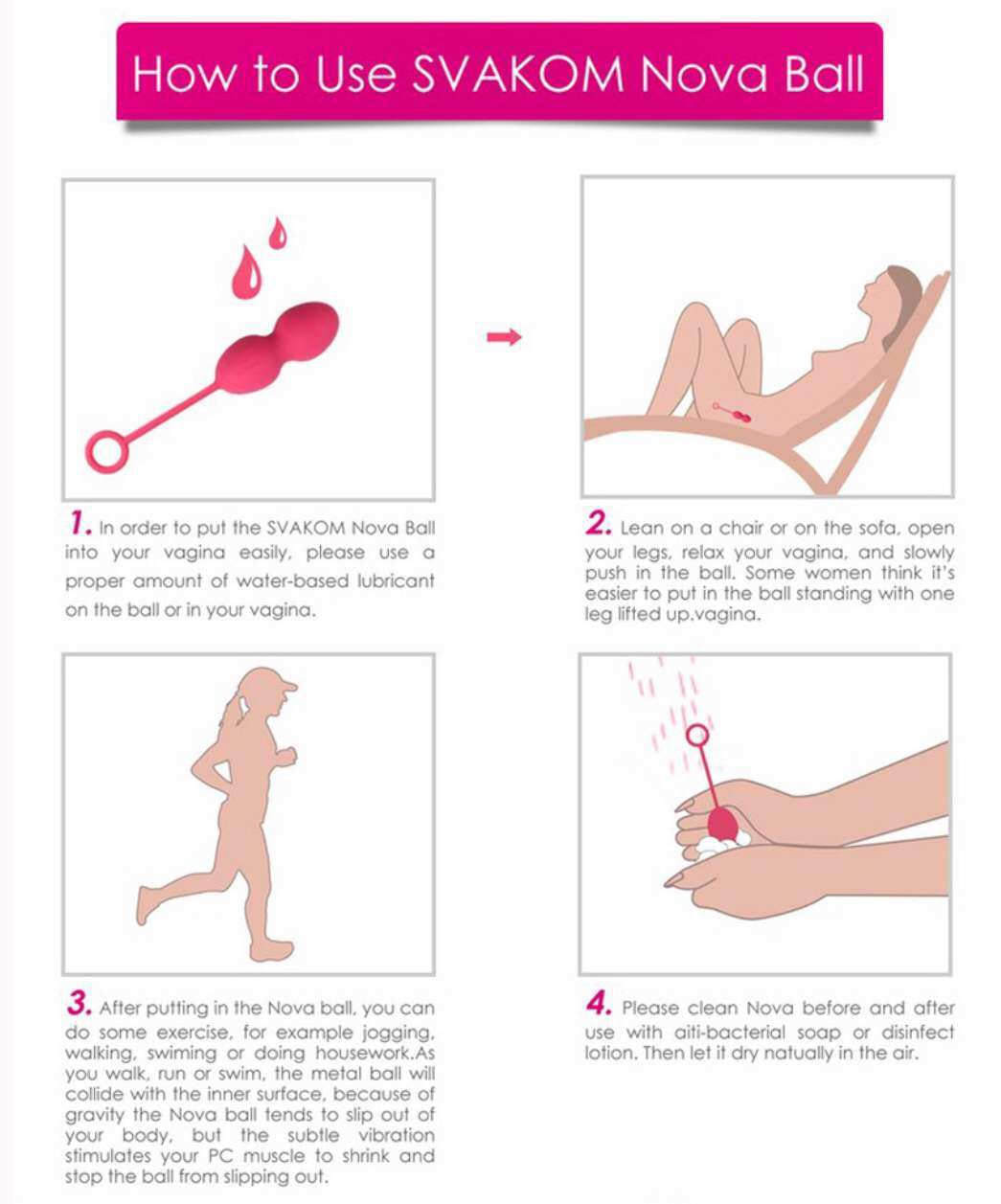 How to Use SVAKOM Nova Ball

1. In order to put the SVAKOM Nova Ball into your vagina easily, please use a proper amount of water-based lubricant on the ball or in your vagina.

2. Lean on a chair or on the sofa, open your legs, relax your vagina, and slowly push in the ball. Some women think it's easier to put in the ball standing with one leg lifted up.vagina.

3. After putting in the Nova ball, you can do some exercise, for example jogging, walking, swiming or doing housework.As you walk, run or swim, the metal ball will collide with the inner surface, because of gravity the Nova ball tends to slip out of your body, but the subtle vibration stimulates your PC muscle to shrink and stop the ball from slipping out.

4. Please clean Nova before and after use with aiti-bacterial soap or disinfect lotion. Then let it dry natually in the air.