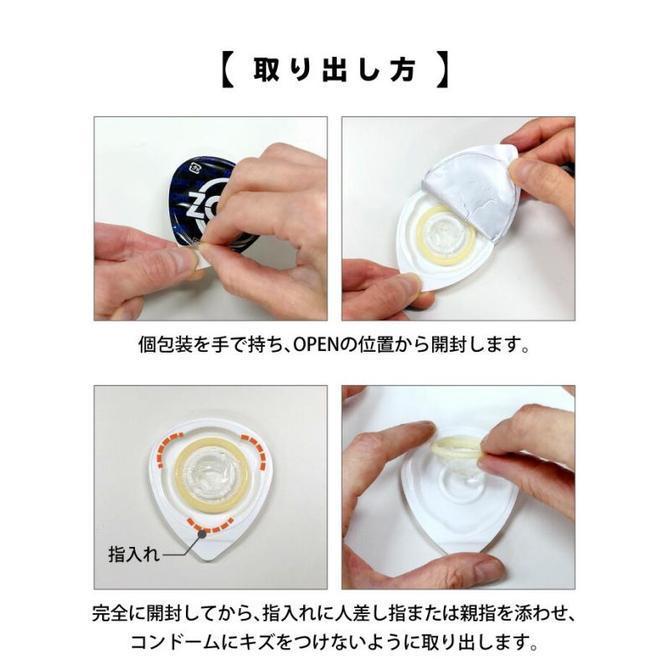 【 取り出し方 】

ZO

個包装を手で持ち、OPENの位置から開封します。

指入れ

完全に開封してから、指入れに人差し指または親指を添わせ、コンドームにキズをつけないように取り出します。