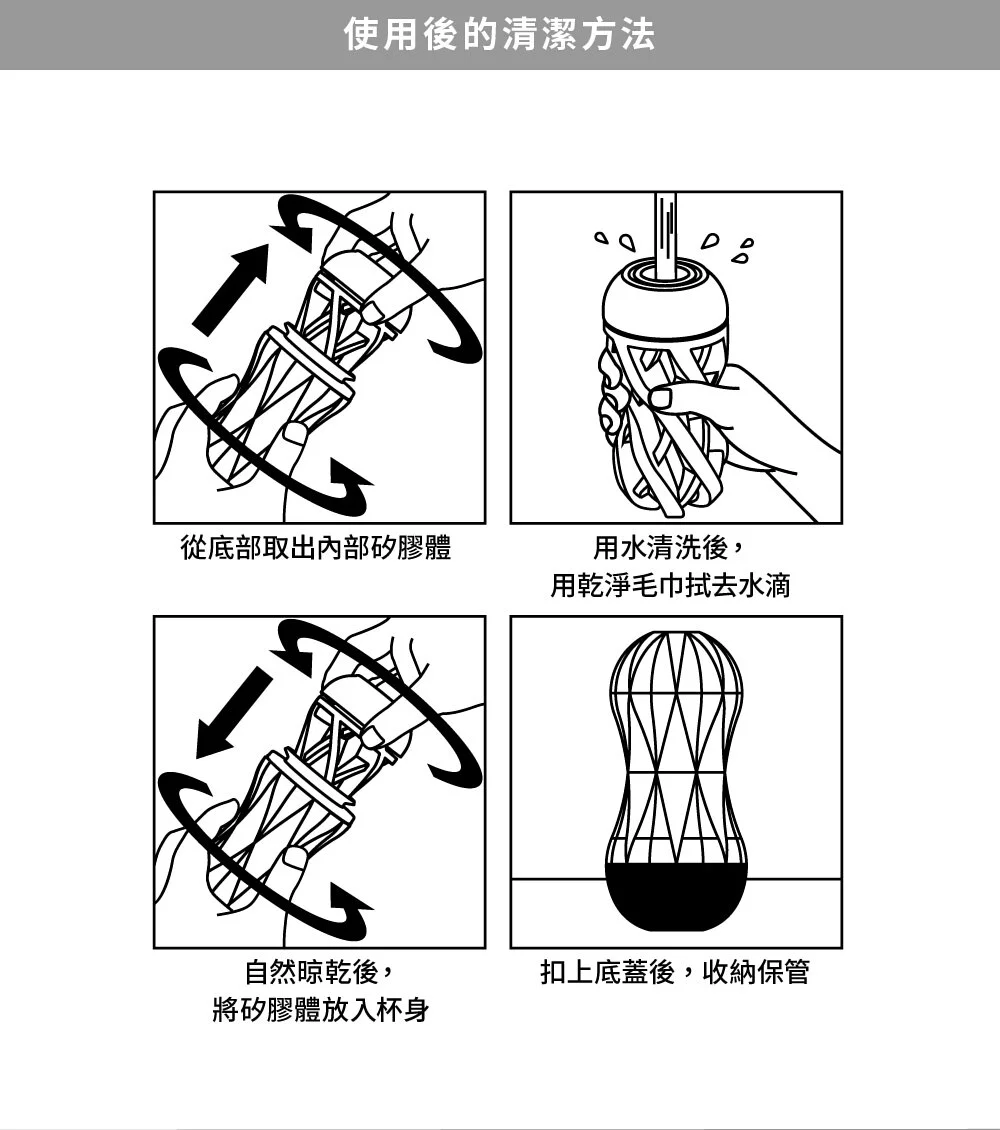 使用後的清潔方法

從底部取出內部矽膠體

用水清洗後，
用乾淨毛巾拭去水滴

自然晾乾後，
將矽膠體放入杯身

扣上底蓋後，收納保管