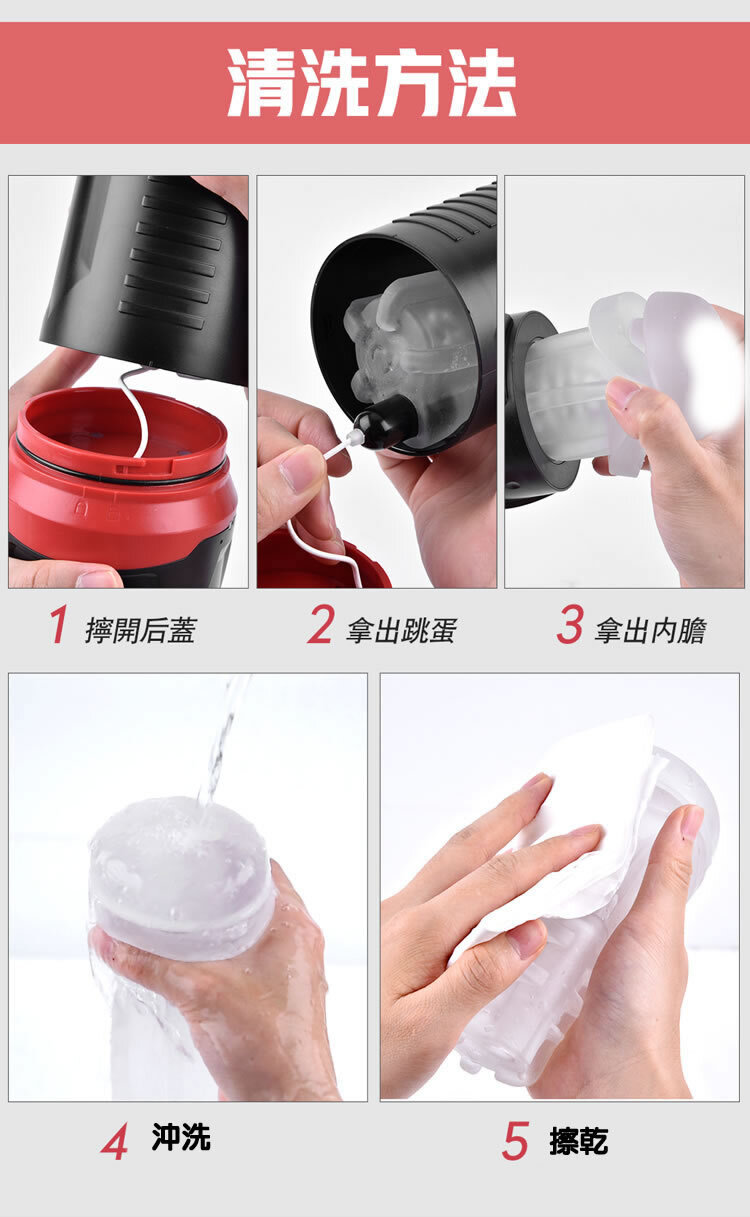 清洗方法

1 擰開后蓋

2 拿出跳蛋

3 拿出內膽

4 沖洗

5 擦乾